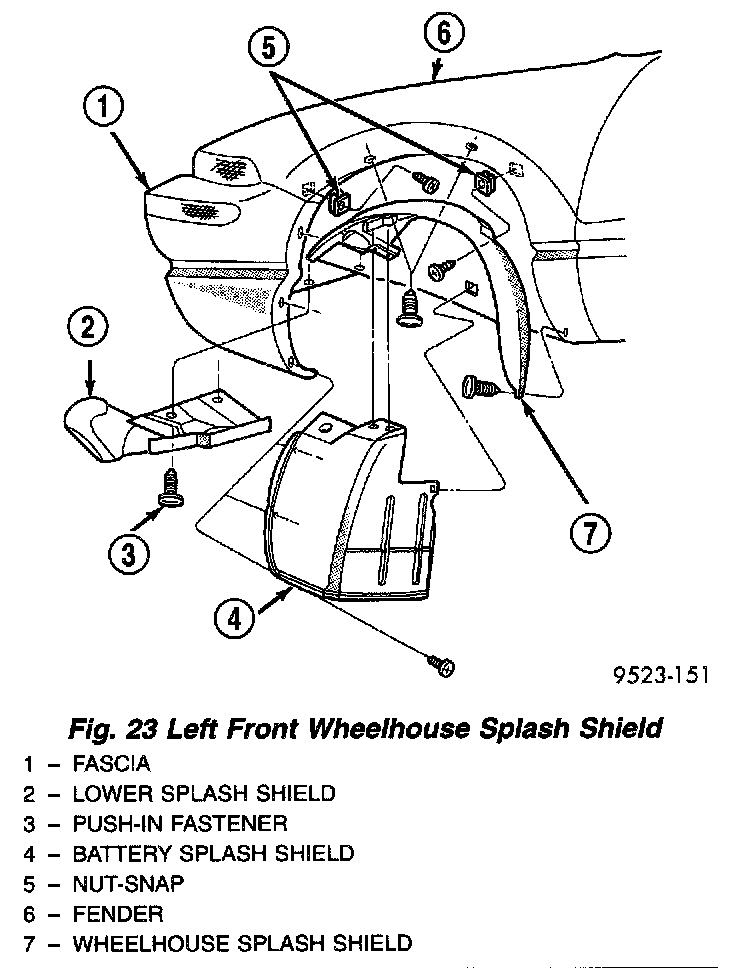 5

6

1

2

3

4

7

9523-151

Fig. 23 Left Front Wheelhouse Splash Shield

1 – FASCIA
2 – LOWER SPLASH SHIELD
3 – PUSH-IN FASTENER
4 – BATTERY SPLASH SHIELD
5 – NUT-SNAP
6 – FENDER
7 – WHEELHOUSE SPLASH SHIELD