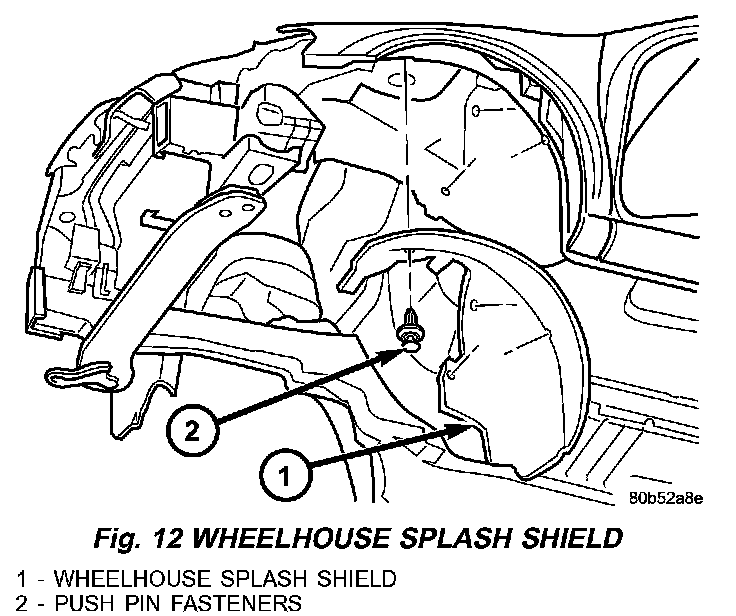 2

1

80b52a8e

Fig. 12 WHEELHOUSE SPLASH SHIELD

1 - WHEELHOUSE SPLASH SHIELD
2 - PUSH PIN FASTENERS