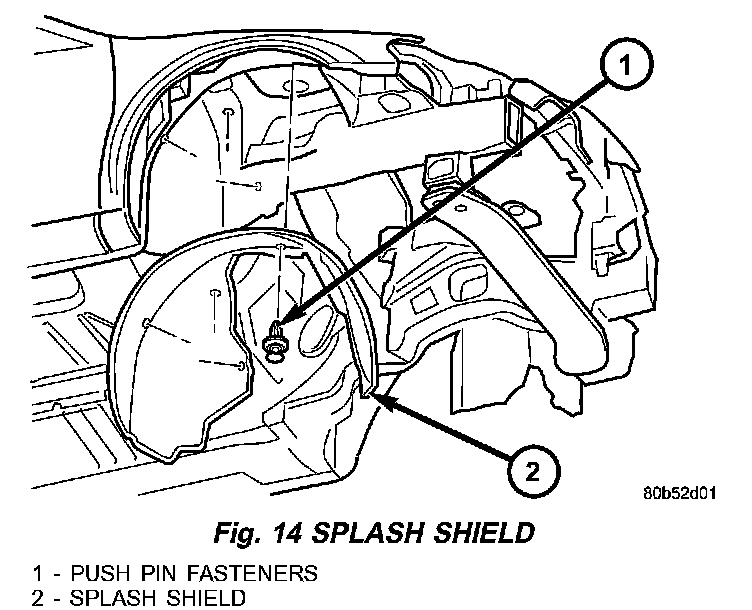 1

2

80b52d01

Fig. 14 SPLASH SHIELD

1 - PUSH PIN FASTENERS
2 - SPLASH SHIELD