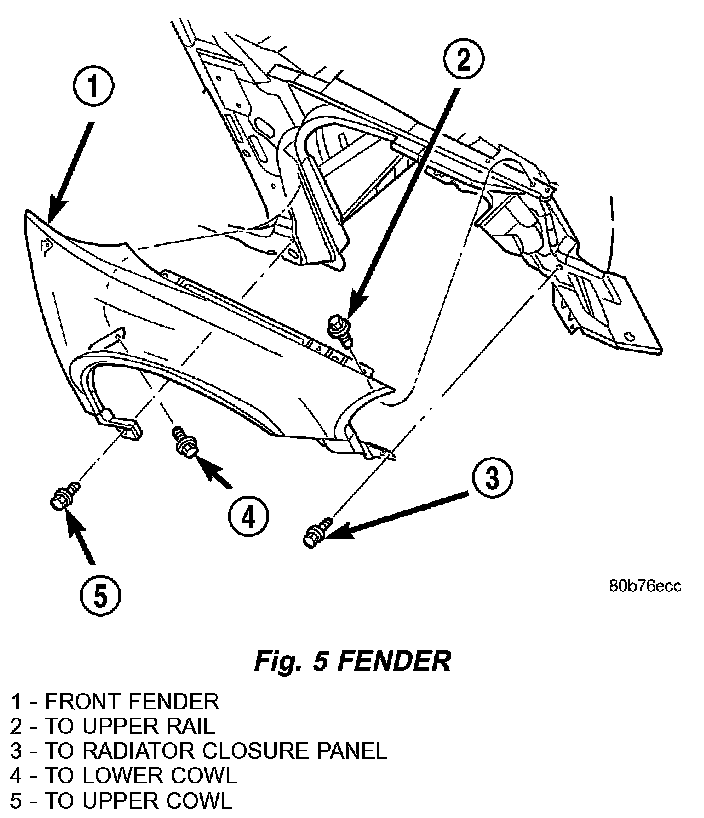 1
2
3
4
5
80b76ecc

Fig. 5 FENDER

1 - FRONT FENDER
2 - TO UPPER RAIL
3 - TO RADIATOR CLOSURE PANEL
4 - TO LOWER COWL
5 - TO UPPER COWL