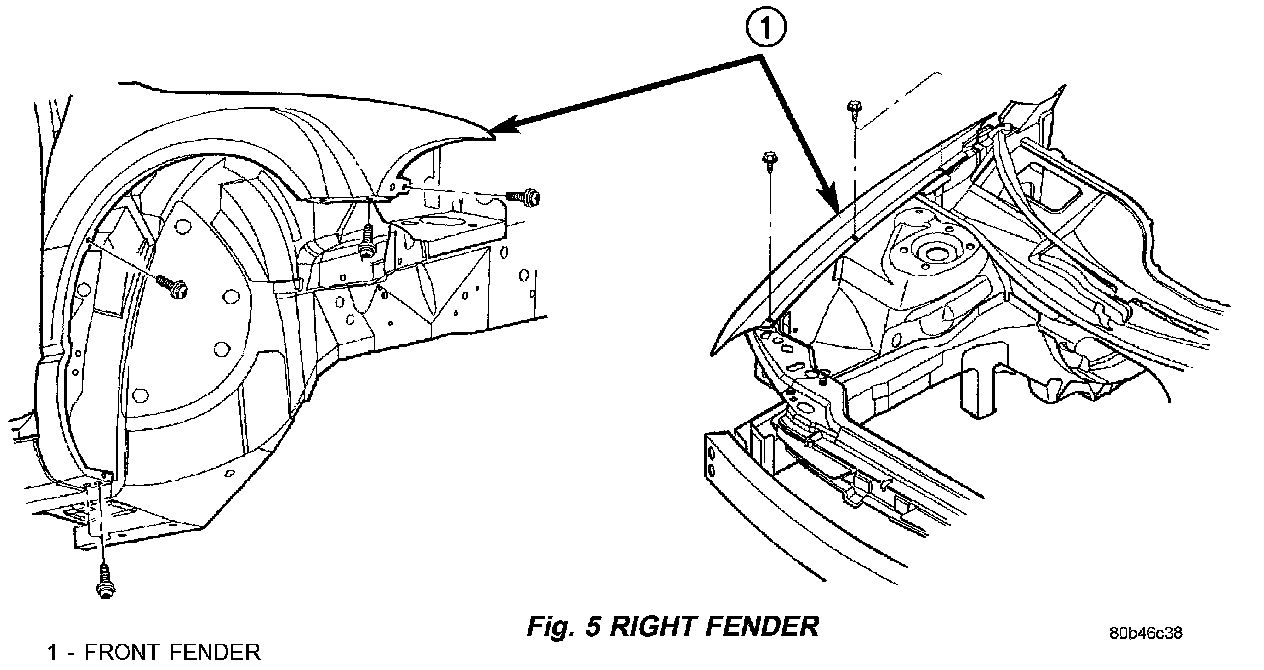 1

Fig. 5 RIGHT FENDER

80b46c38

1 - FRONT FENDER