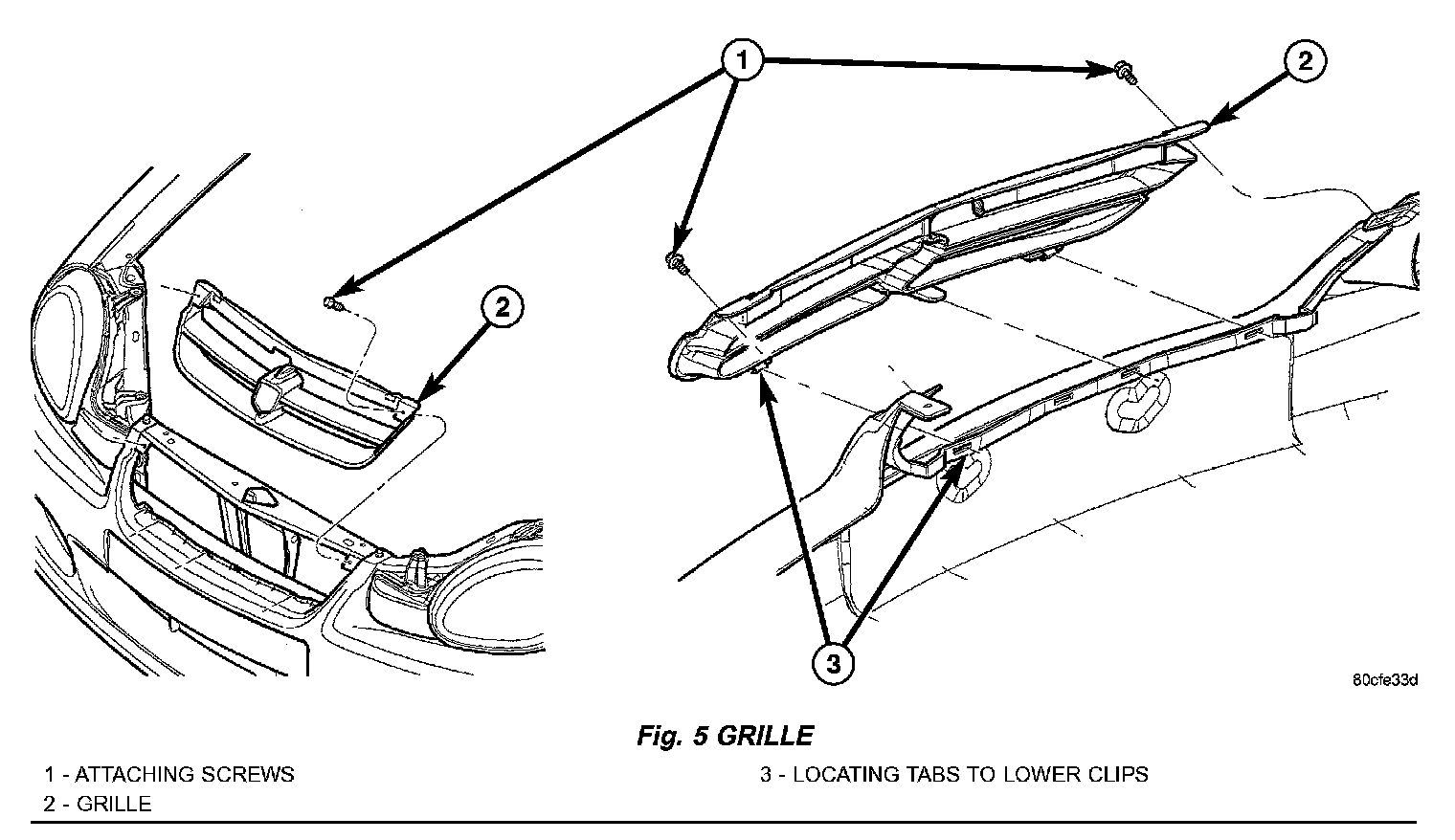 1

2

2

3

80cfe33d

Fig. 5 GRILLE

1 - ATTACHING SCREWS
2 - GRILLE

3 - LOCATING TABS TO LOWER CLIPS