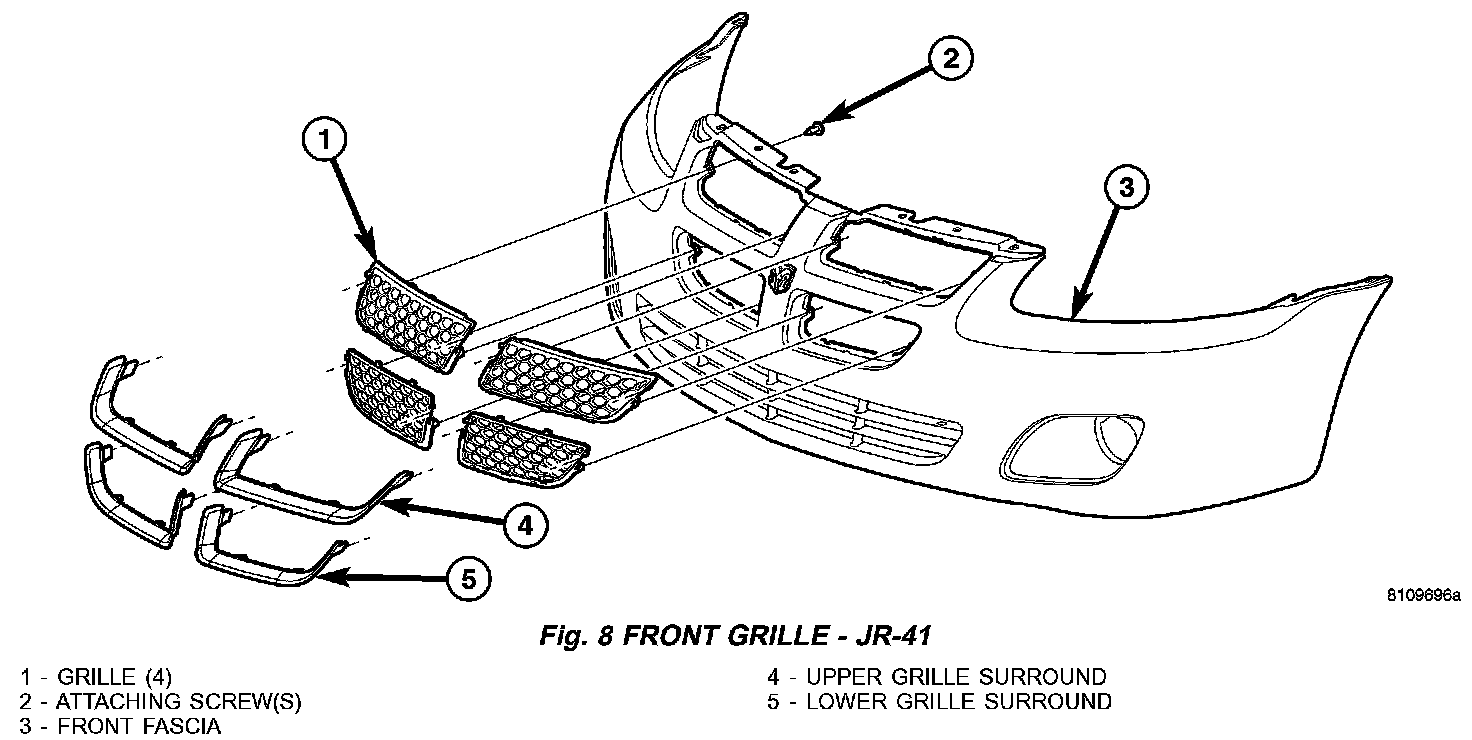 2

1

3

4

5

8109696a

Fig. 8 FRONT GRILLE - JR-41

1 - GRILLE (4)
2 - ATTACHING SCREW(S)
3 - FRONT FASCIA

4 - UPPER GRILLE SURROUND
5 - LOWER GRILLE SURROUND