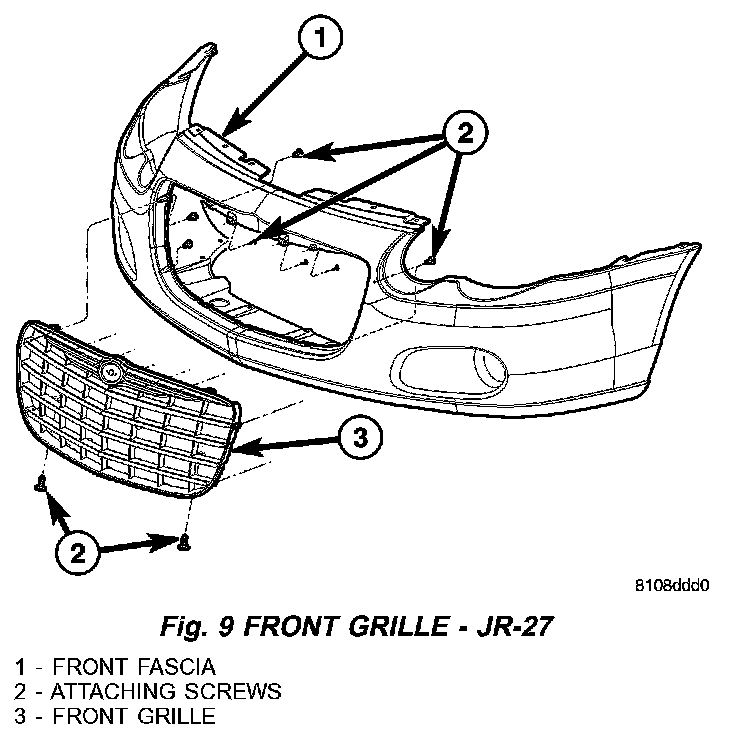 1

2

3

2

8108ddd0

Fig. 9 FRONT GRILLE - JR-27

1 - FRONT FASCIA
2 - ATTACHING SCREWS
3 - FRONT GRILLE