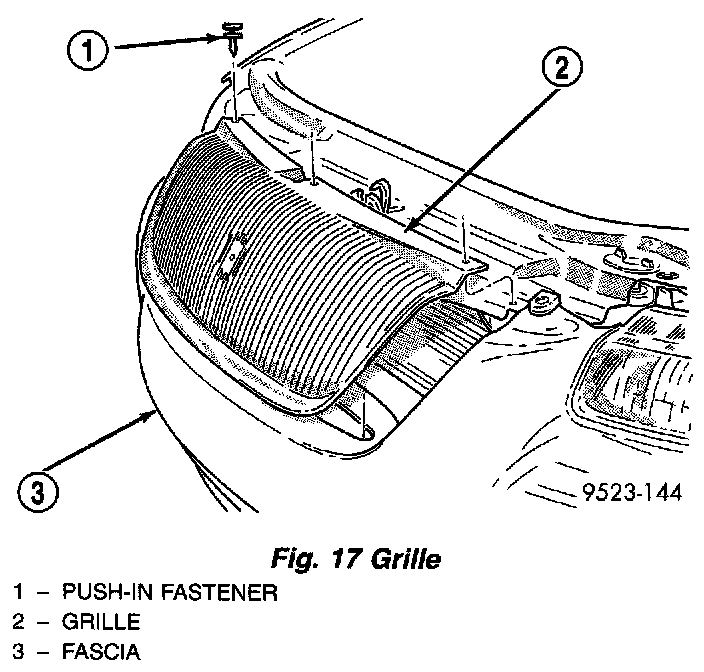 1

2

3

9523-144

Fig. 17 Grille

1 – PUSH-IN FASTENER
2 – GRILLE
3 – FASCIA