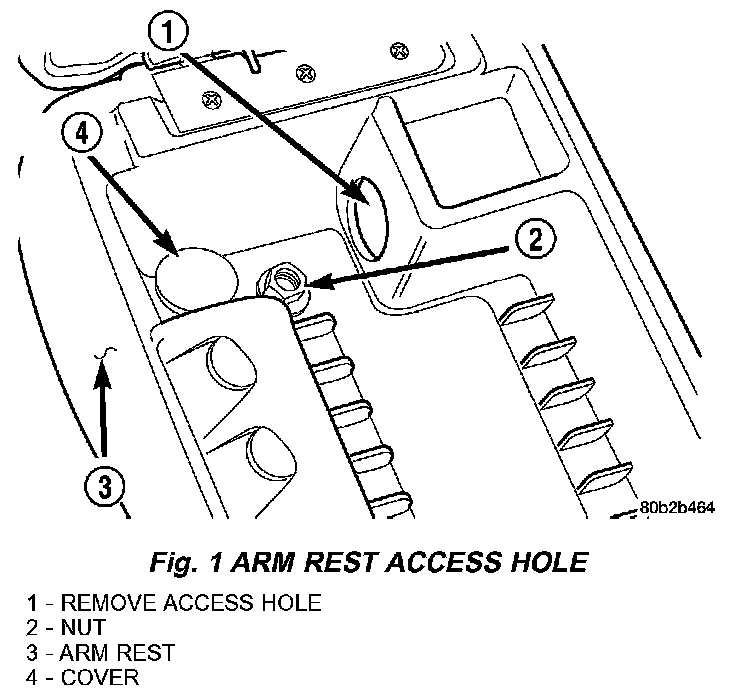 1

4

2

3

80b2b464

Fig. 1 ARM REST ACCESS HOLE

1 - REMOVE ACCESS HOLE
2 - NUT
3 - ARM REST
4 - COVER