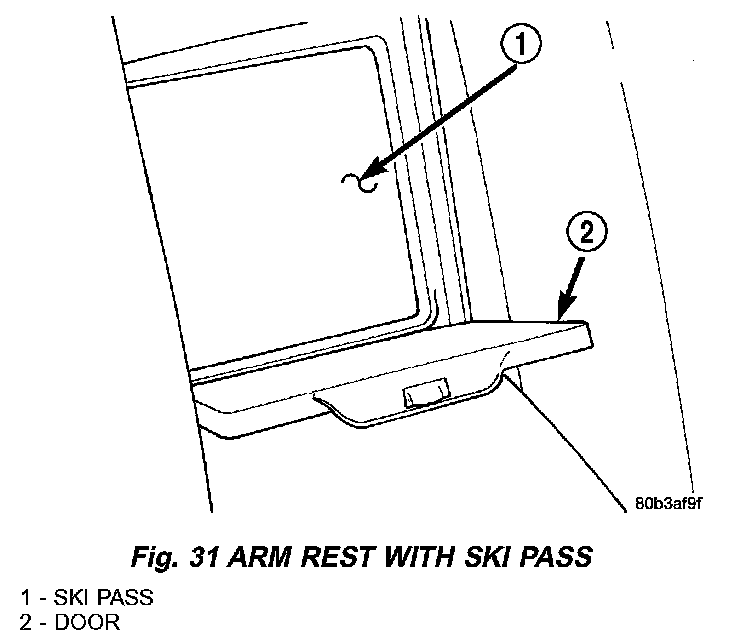 1

2

80b3af9f

Fig. 31 ARM REST WITH SKI PASS

1 - SKI PASS
2 - DOOR