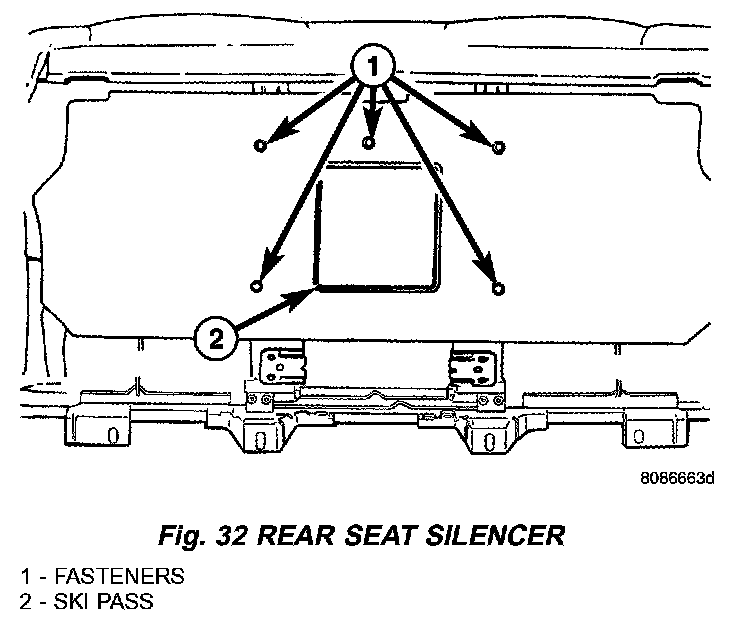 1

2

8086663d

Fig. 32 REAR SEAT SILENCER

1 - FASTENERS
2 - SKI PASS