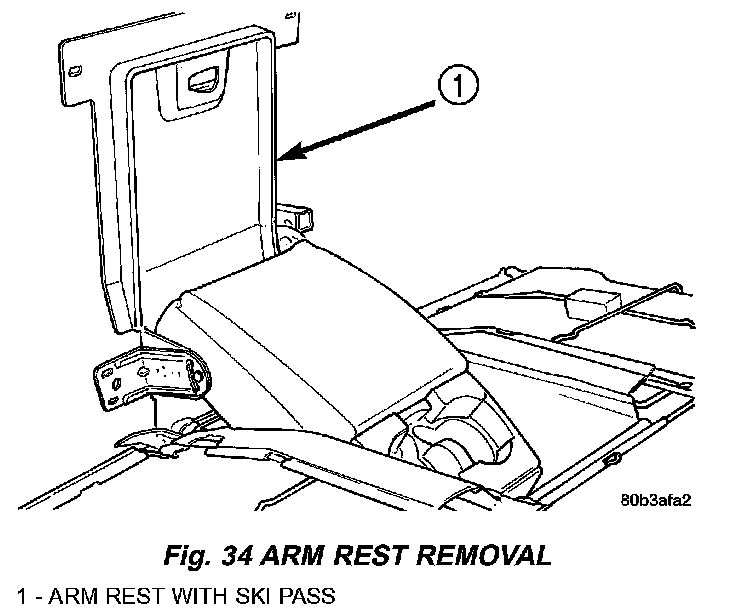 1

80b3afa2

Fig. 34 ARM REST REMOVAL

1 - ARM REST WITH SKI PASS