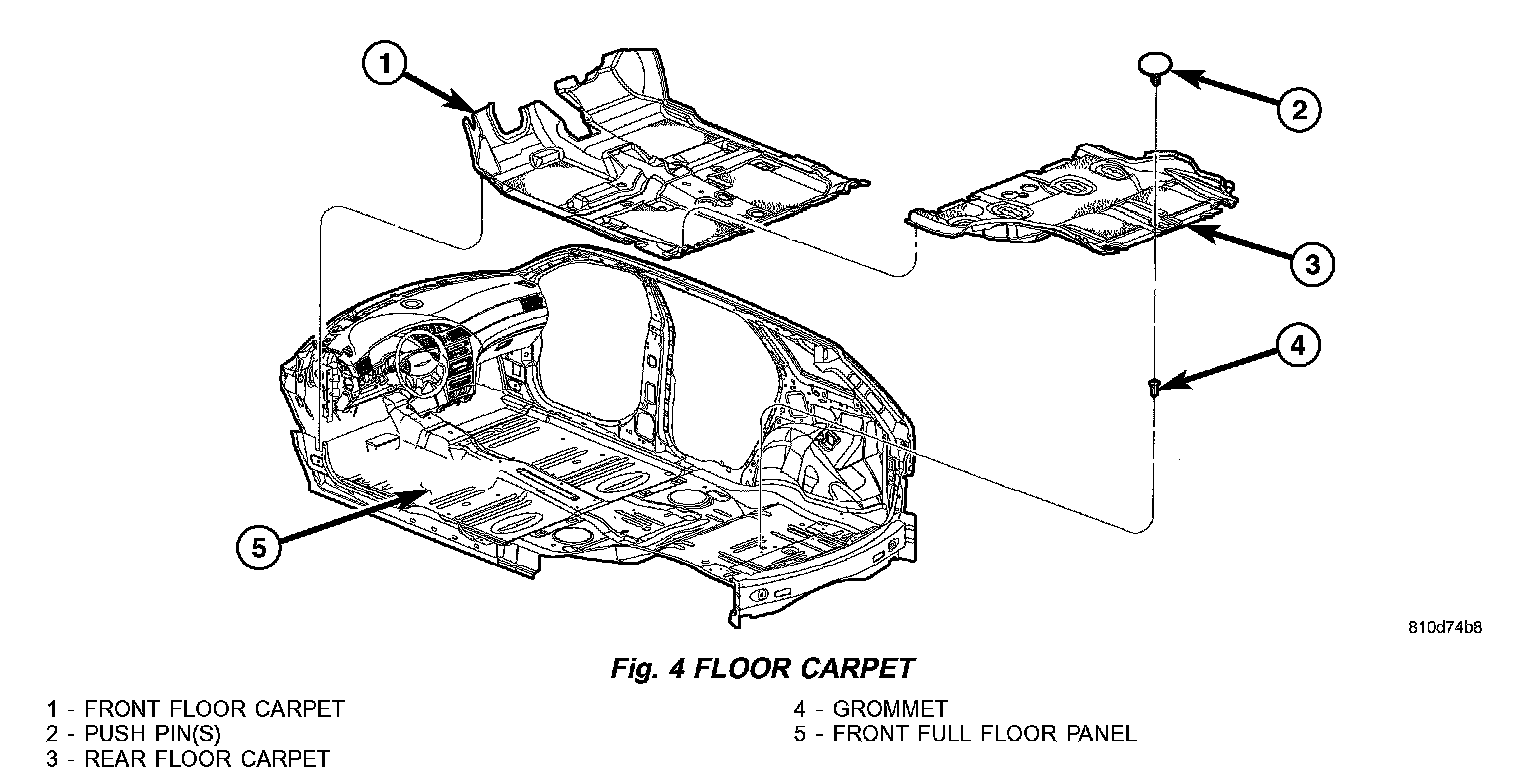 1

2

3

4

5

810d74b8

Fig. 4 FLOOR CARPET

1 - FRONT FLOOR CARPET
2 - PUSH PIN(S)
3 - REAR FLOOR CARPET

4 - GROMMET
5 - FRONT FULL FLOOR PANEL