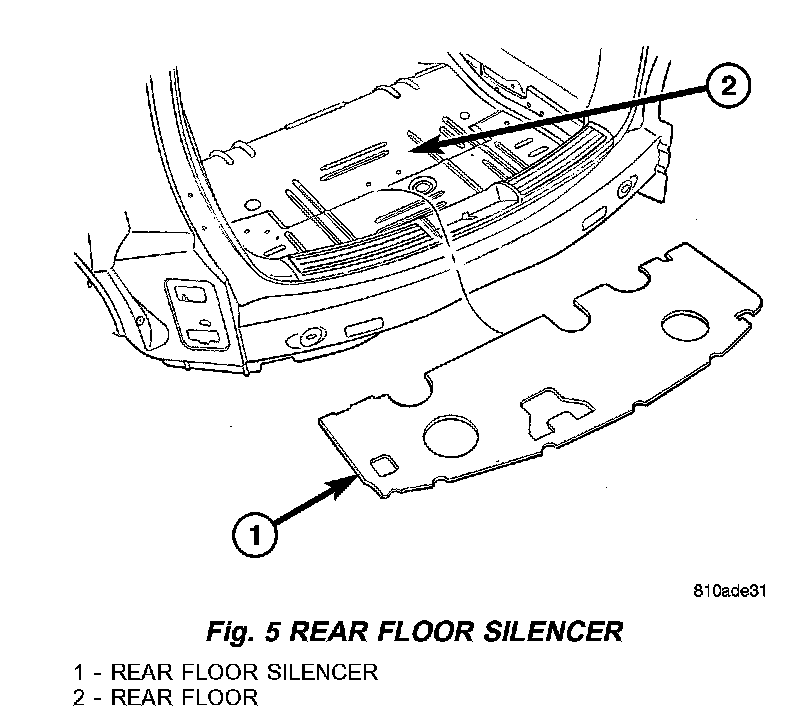 2

1

810ade31

Fig. 5 REAR FLOOR SILENCER

1 - REAR FLOOR SILENCER
2 - REAR FLOOR