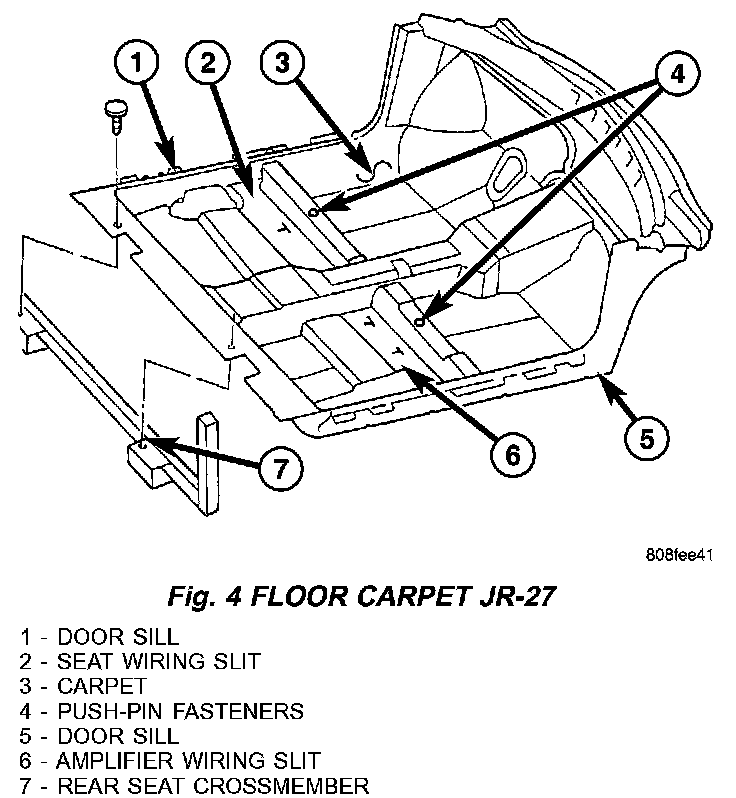 1
2
3
4
5
6
7

808fee41

Fig. 4 FLOOR CARPET JR-27

1 - DOOR SILL
2 - SEAT WIRING SLIT
3 - CARPET
4 - PUSH-PIN FASTENERS
5 - DOOR SILL
6 - AMPLIFIER WIRING SLIT
7 - REAR SEAT CROSSMEMBER