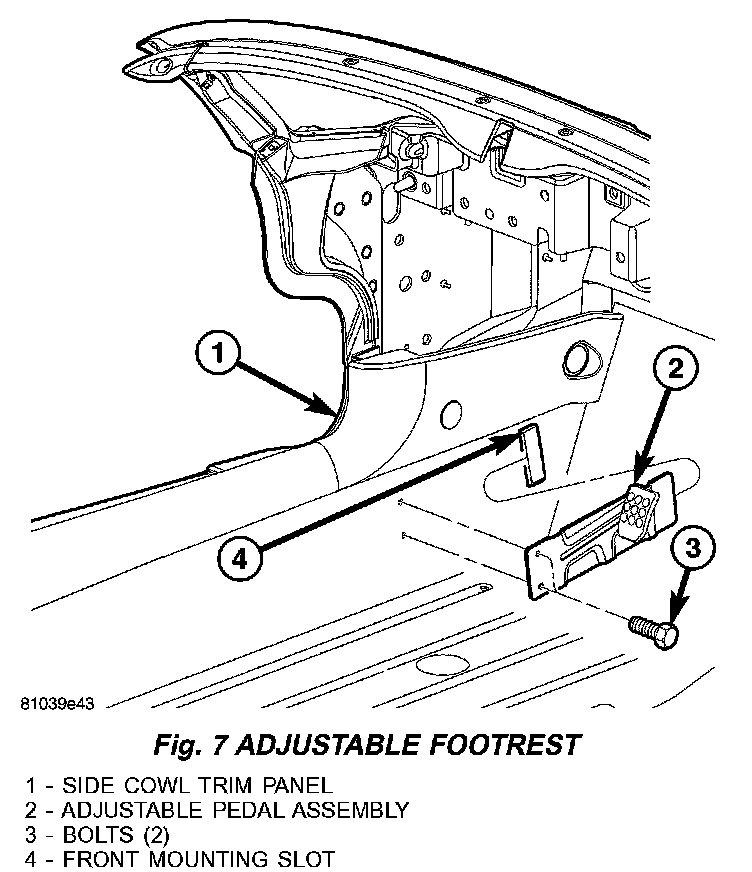 1
2
4
3
81039e43

Fig. 7 ADJUSTABLE FOOTREST

1 - SIDE COWL TRIM PANEL
2 - ADJUSTABLE PEDAL ASSEMBLY
3 - BOLTS (2)
4 - FRONT MOUNTING SLOT