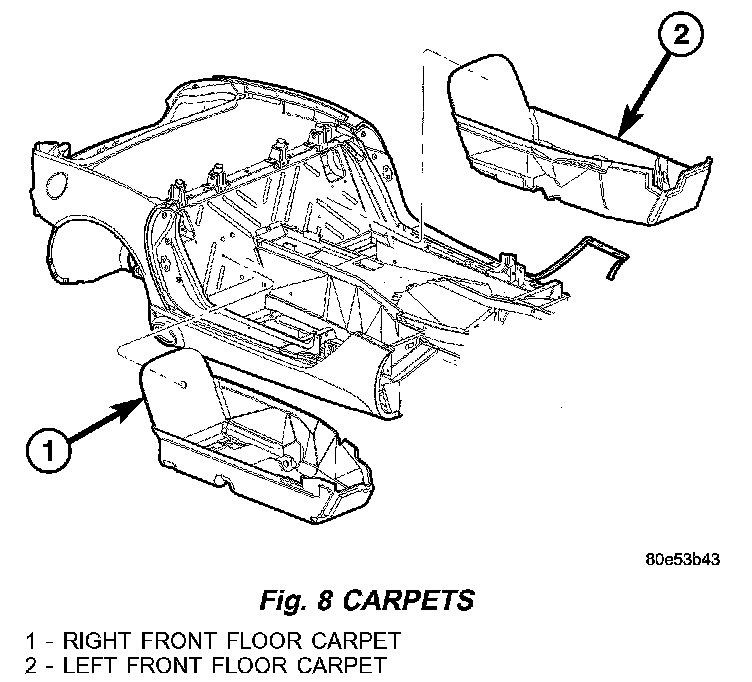 2

1

80e53b43

Fig. 8 CARPETS

1 - RIGHT FRONT FLOOR CARPET
2 - LEFT FRONT FLOOR CARPET