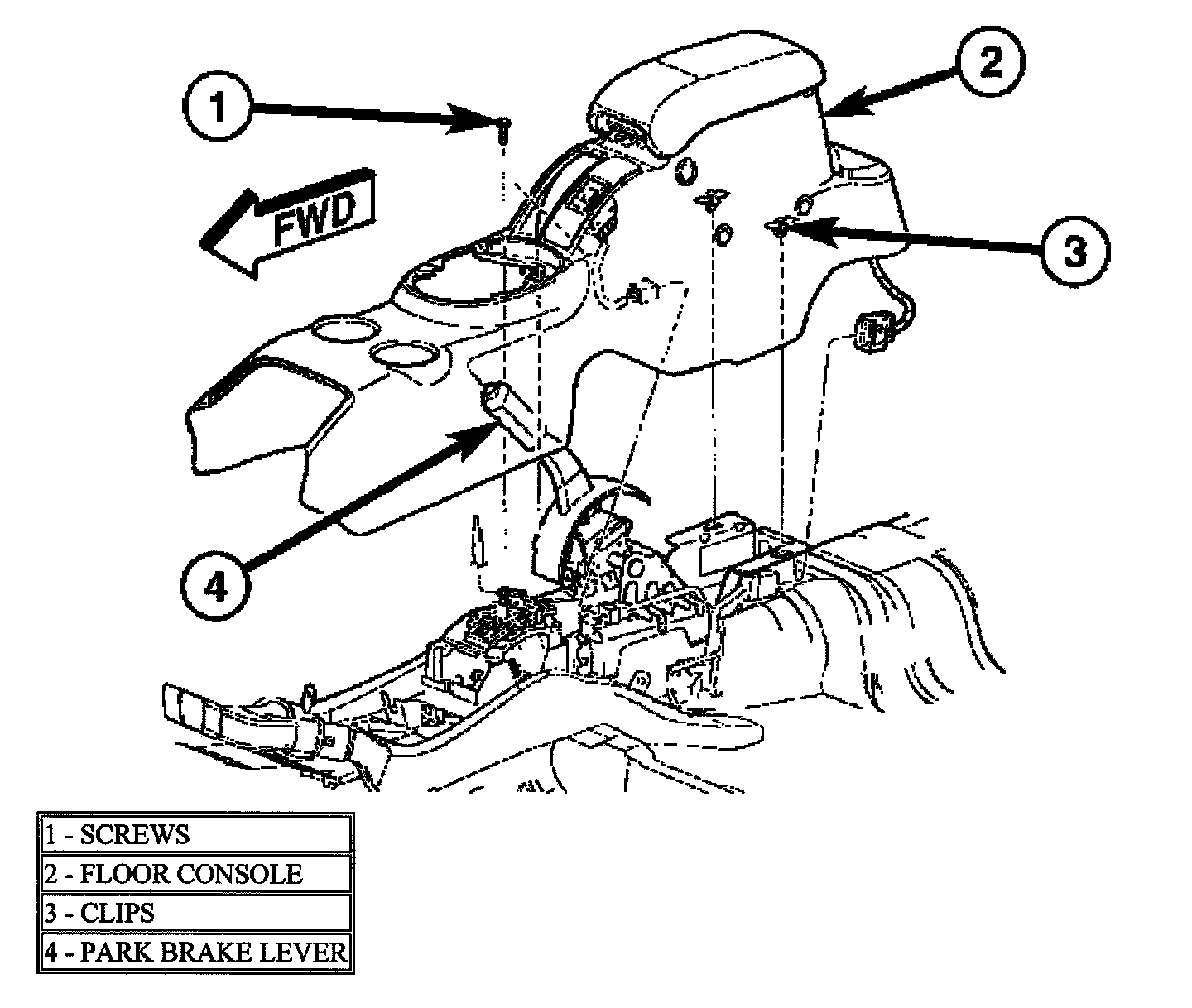 1

2

FWD

3

4

| 1 - SCREWS |
|---|
| 2 - FLOOR CONSOLE |
| 3 - CLIPS |
| 4 - PARK BRAKE LEVER |