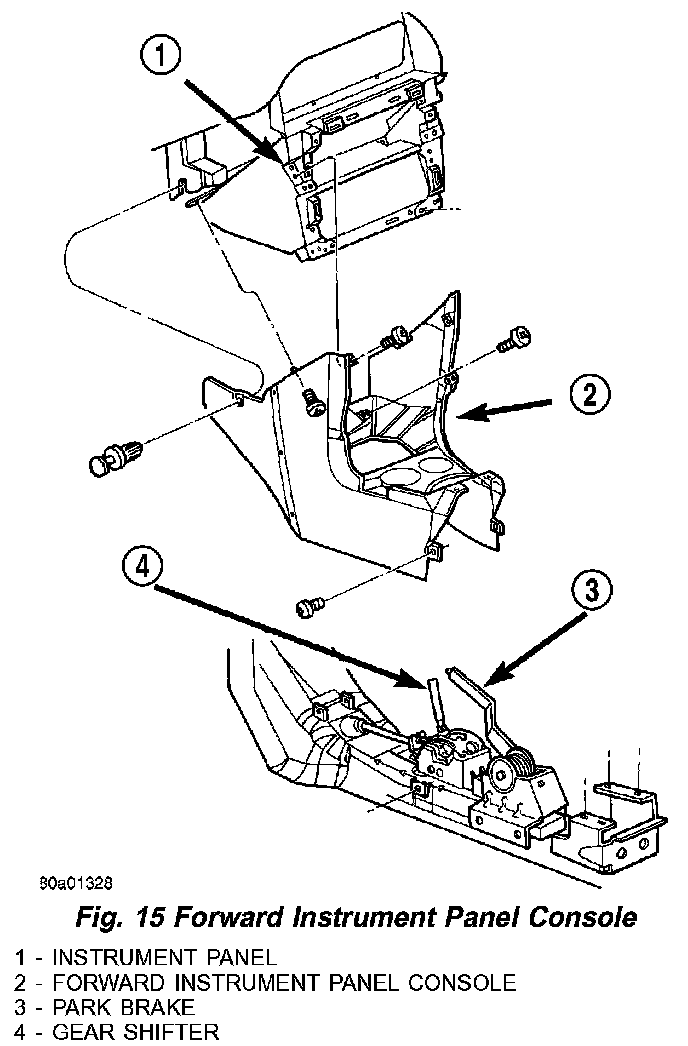 1

2

4

3

80a01328

Fig. 15 Forward Instrument Panel Console

1 - INSTRUMENT PANEL
2 - FORWARD INSTRUMENT PANEL CONSOLE
3 - PARK BRAKE
4 - GEAR SHIFTER