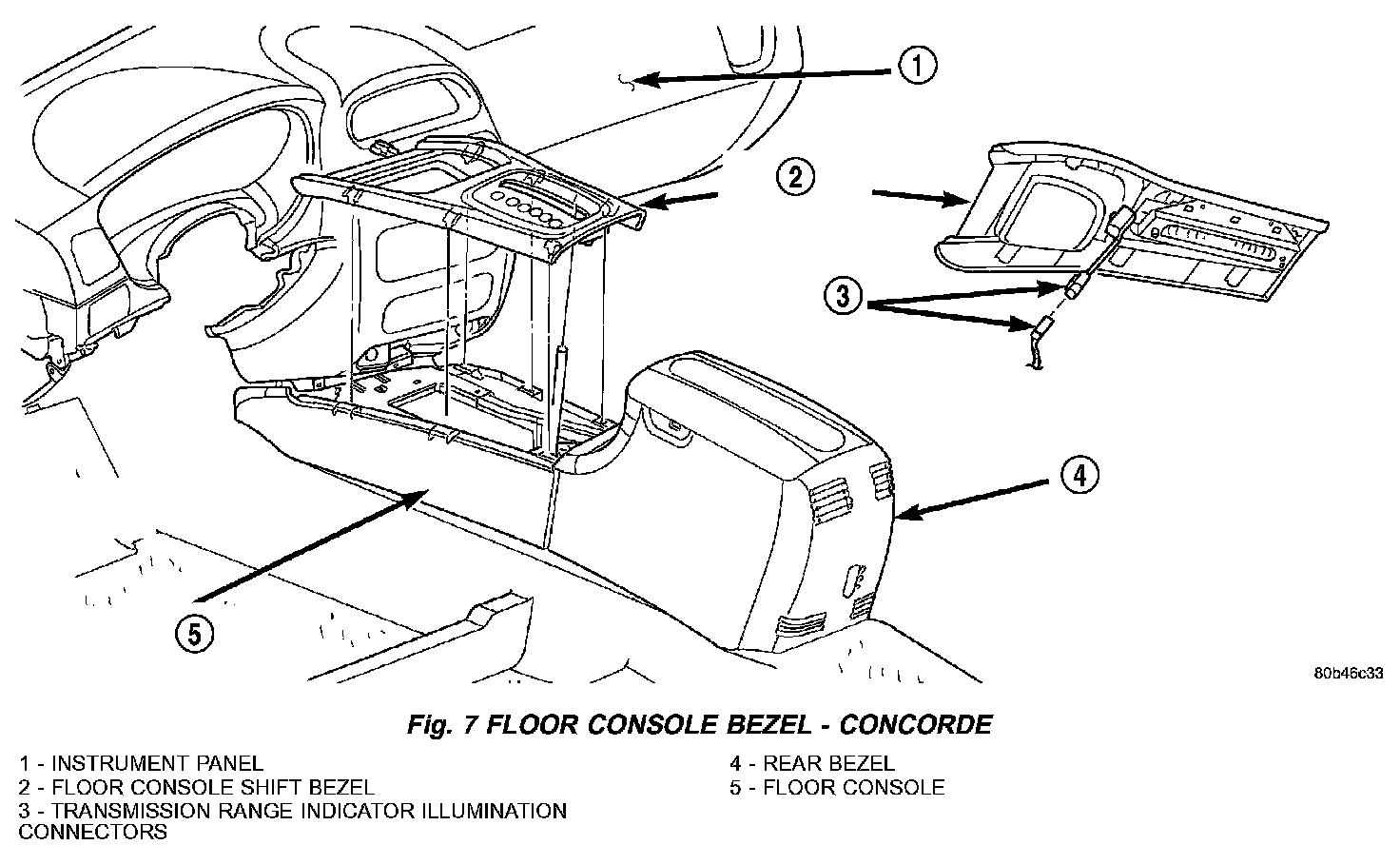 1
2
3
4
5
80b46c33

Fig. 7 FLOOR CONSOLE BEZEL - CONCORDE

1 - INSTRUMENT PANEL
2 - FLOOR CONSOLE SHIFT BEZEL
3 - TRANSMISSION RANGE INDICATOR ILLUMINATION CONNECTORS
4 - REAR BEZEL
5 - FLOOR CONSOLE