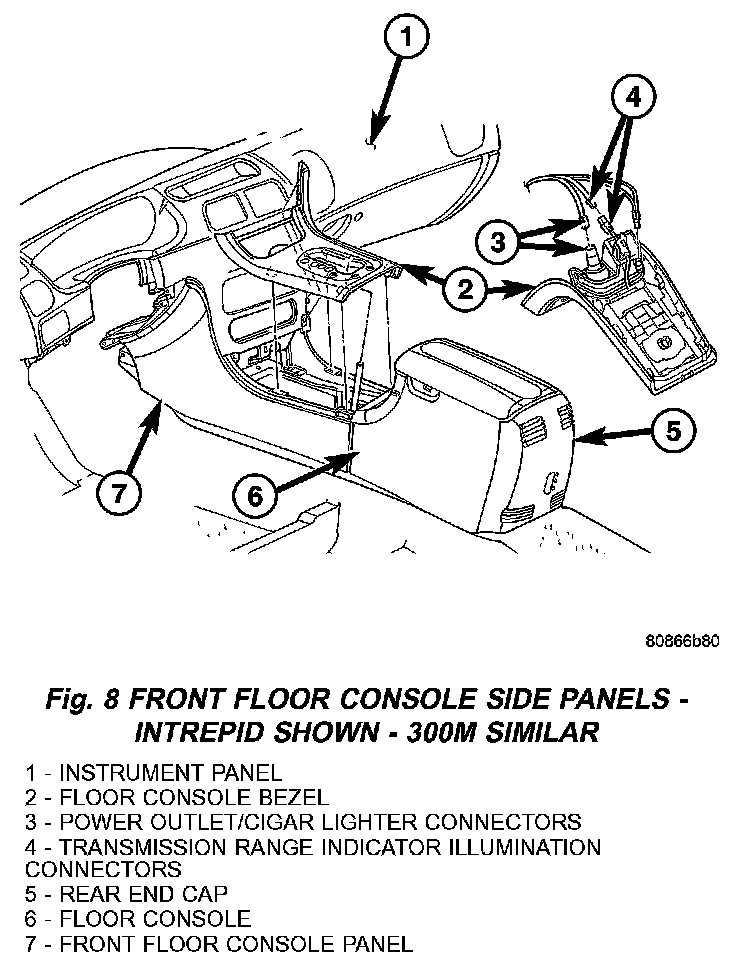 1
4
3
2
5
7
6

80866b80

Fig. 8 FRONT FLOOR CONSOLE SIDE PANELS - INTREPID SHOWN - 300M SIMILAR

1 - INSTRUMENT PANEL
2 - FLOOR CONSOLE BEZEL
3 - POWER OUTLET/CIGAR LIGHTER CONNECTORS
4 - TRANSMISSION RANGE INDICATOR ILLUMINATION CONNECTORS
5 - REAR END CAP
6 - FLOOR CONSOLE
7 - FRONT FLOOR CONSOLE PANEL