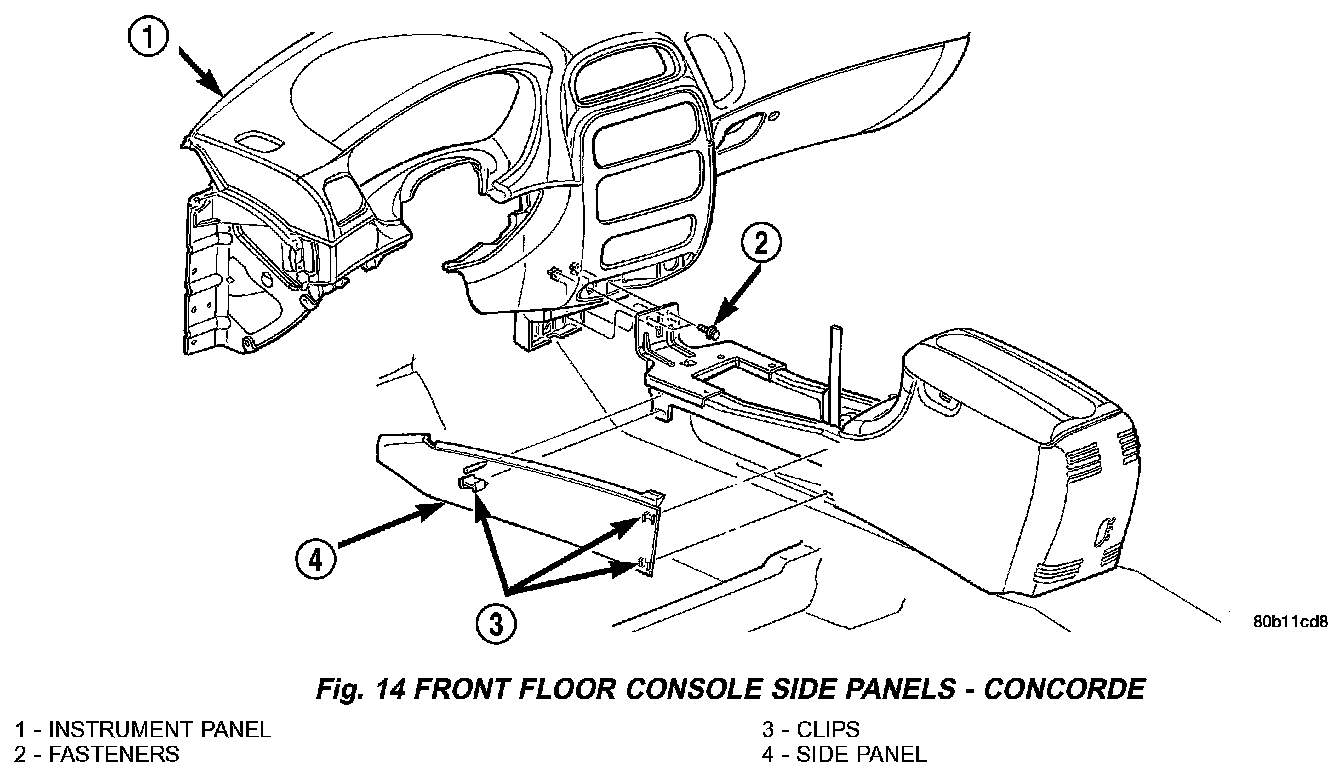 1

2

4

3

80b11cd8

Fig. 14 FRONT FLOOR CONSOLE SIDE PANELS - CONCORDE

1 - INSTRUMENT PANEL
2 - FASTENERS

3 - CLIPS
4 - SIDE PANEL