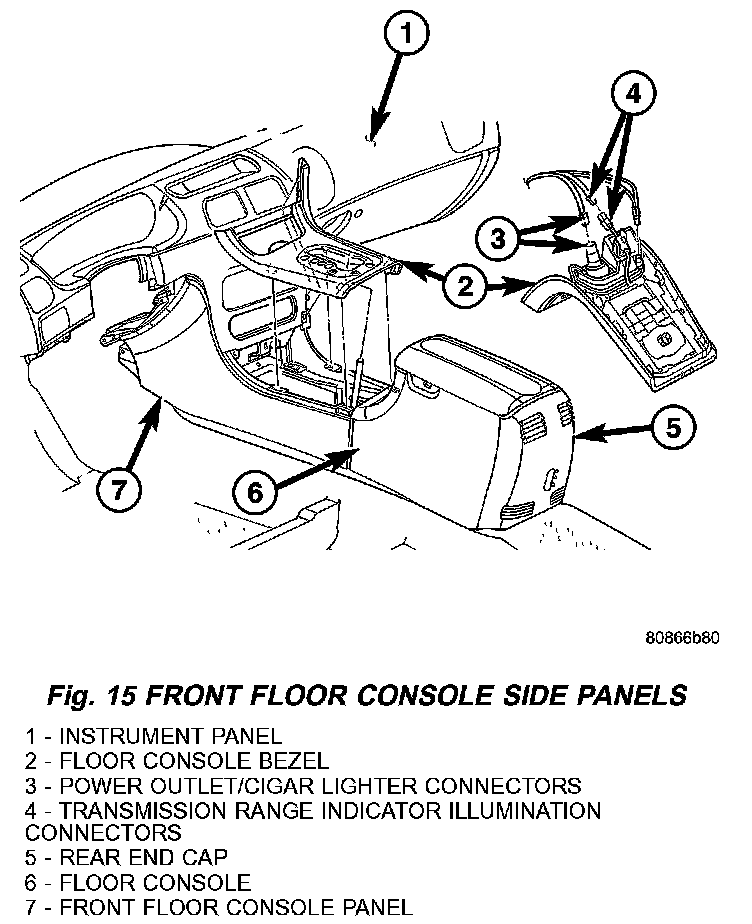 1

4

3

2

5

7

6

80866b80

Fig. 15 FRONT FLOOR CONSOLE SIDE PANELS

1 - INSTRUMENT PANEL
2 - FLOOR CONSOLE BEZEL
3 - POWER OUTLET/CIGAR LIGHTER CONNECTORS
4 - TRANSMISSION RANGE INDICATOR ILLUMINATION CONNECTORS
5 - REAR END CAP
6 - FLOOR CONSOLE
7 - FRONT FLOOR CONSOLE PANEL