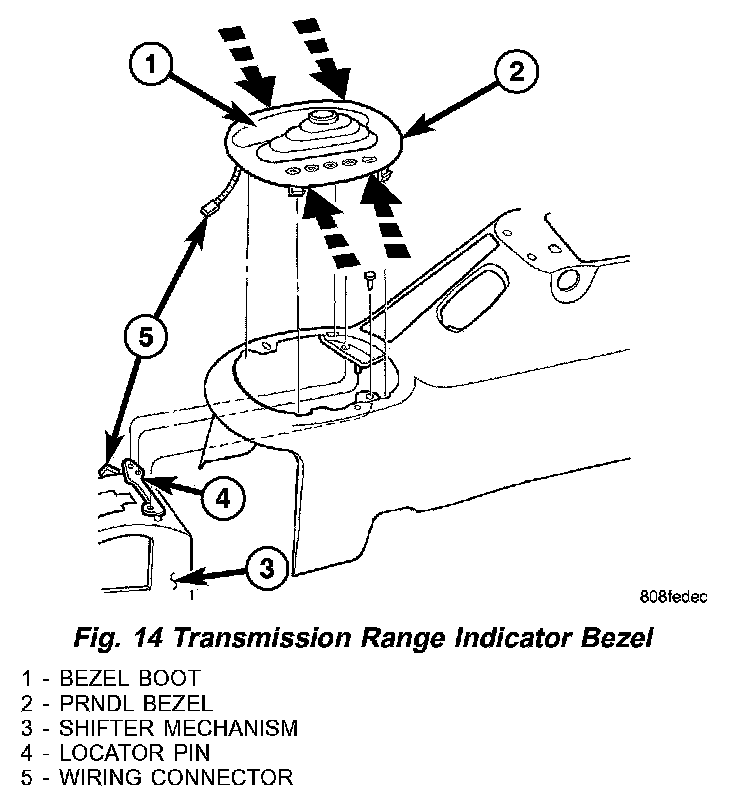 1
2
5
4
3
808fedec

Fig. 14 Transmission Range Indicator Bezel

1 - BEZEL BOOT
2 - PRNDL BEZEL
3 - SHIFTER MECHANISM
4 - LOCATOR PIN
5 - WIRING CONNECTOR