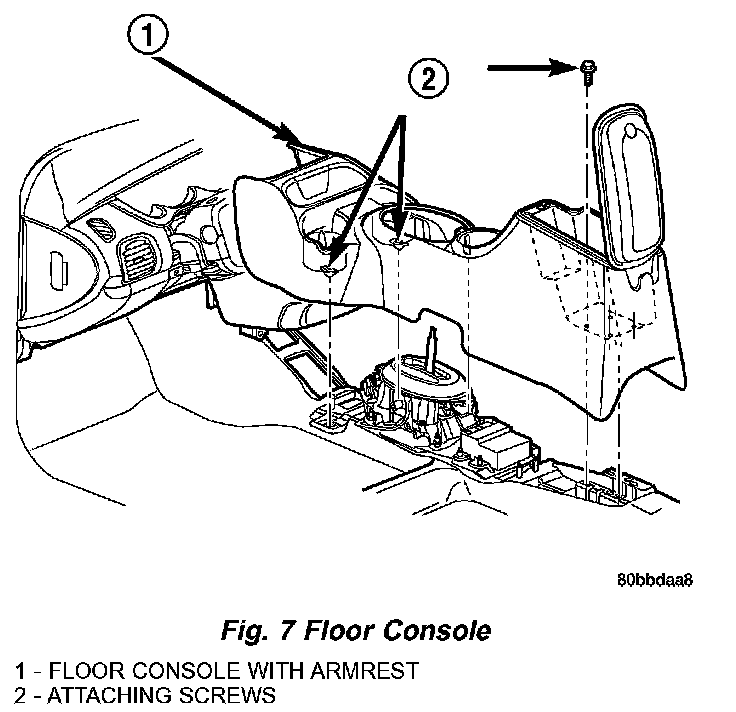 1

2

80bbdaa8

Fig. 7 Floor Console

1 - FLOOR CONSOLE WITH ARMREST
2 - ATTACHING SCREWS