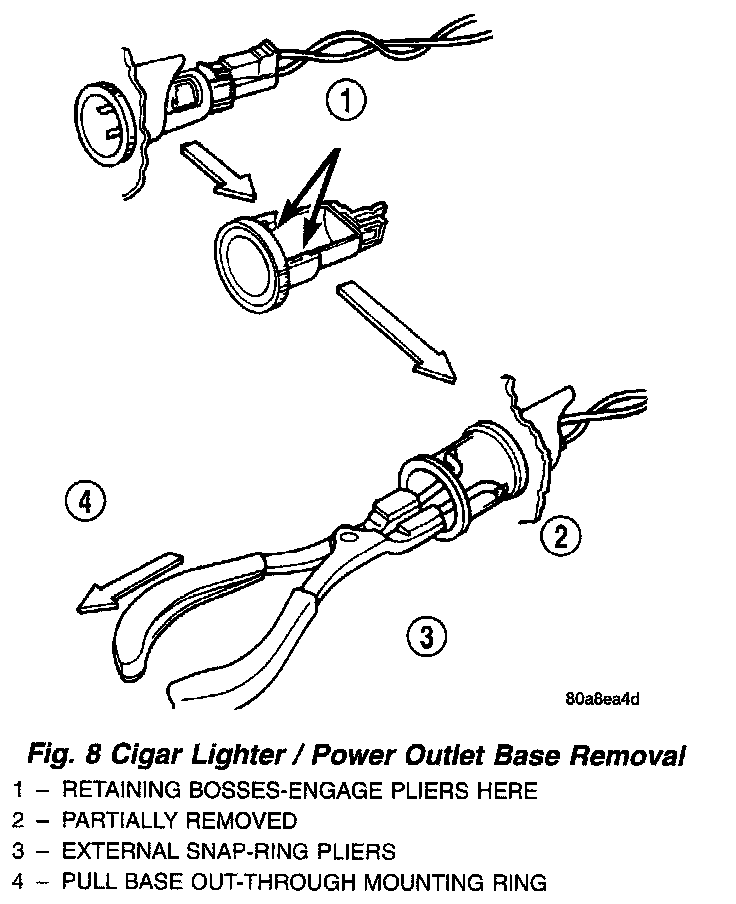 1

4

2

3

80a8ea4d

Fig. 8 Cigar Lighter / Power Outlet Base Removal

1 – RETAINING BOSSES-ENGAGE PLIERS HERE
2 – PARTIALLY REMOVED
3 – EXTERNAL SNAP-RING PLIERS
4 – PULL BASE OUT-THROUGH MOUNTING RING