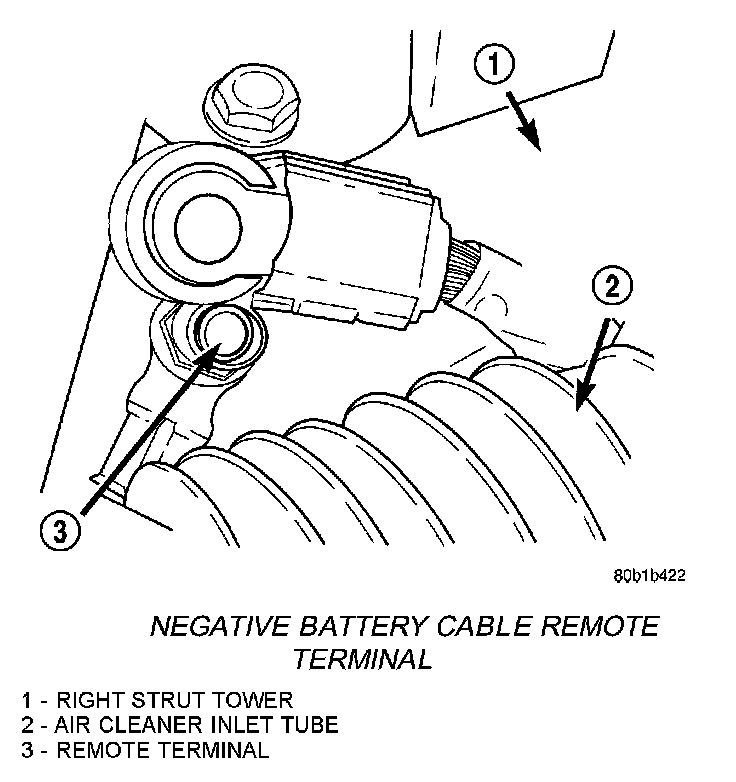 1

2

3

80b1b422

NEGATIVE BATTERY CABLE REMOTE TERMINAL

1 - RIGHT STRUT TOWER
2 - AIR CLEANER INLET TUBE
3 - REMOTE TERMINAL