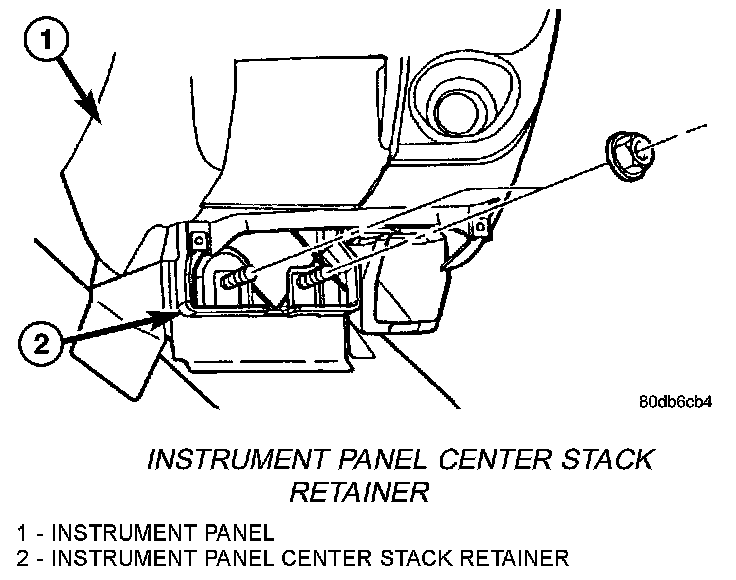 1

2

80db6cb4

INSTRUMENT PANEL CENTER STACK RETAINER

1 - INSTRUMENT PANEL
2 - INSTRUMENT PANEL CENTER STACK RETAINER