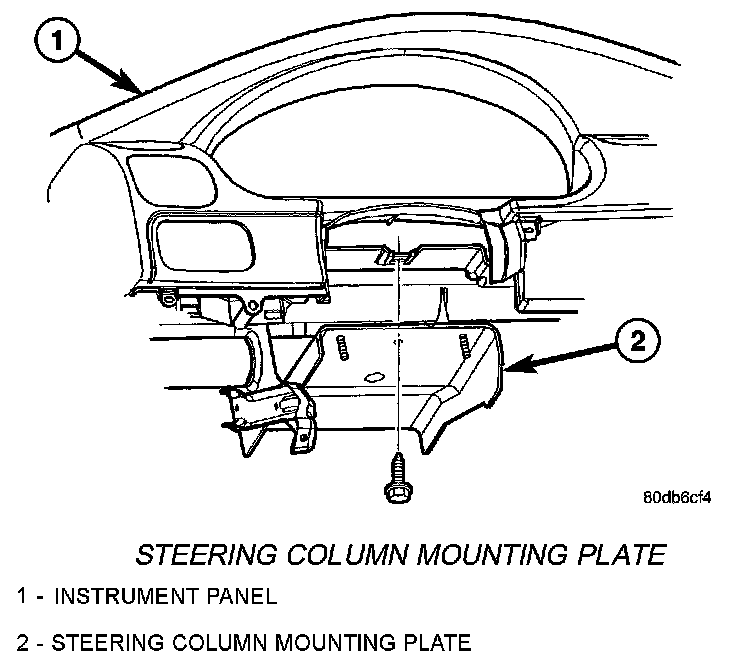 1

2

80db6cf4

STEERING COLUMN MOUNTING PLATE

1 - INSTRUMENT PANEL

2 - STEERING COLUMN MOUNTING PLATE