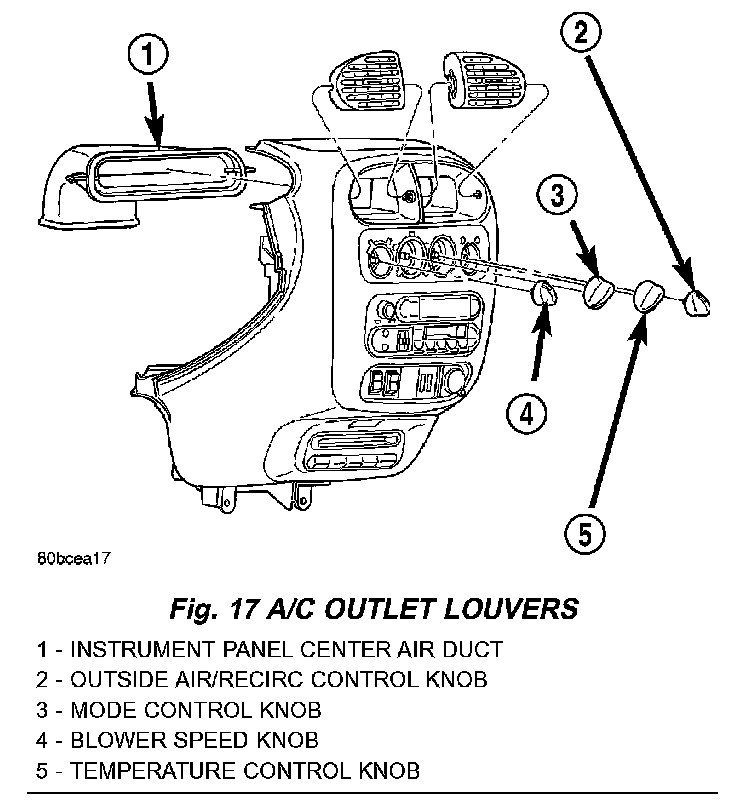 1

2

3

4

5

80bcea17

Fig. 17 A/C OUTLET LOUVERS

1 - INSTRUMENT PANEL CENTER AIR DUCT
2 - OUTSIDE AIR/RECIRC CONTROL KNOB
3 - MODE CONTROL KNOB
4 - BLOWER SPEED KNOB
5 - TEMPERATURE CONTROL KNOB