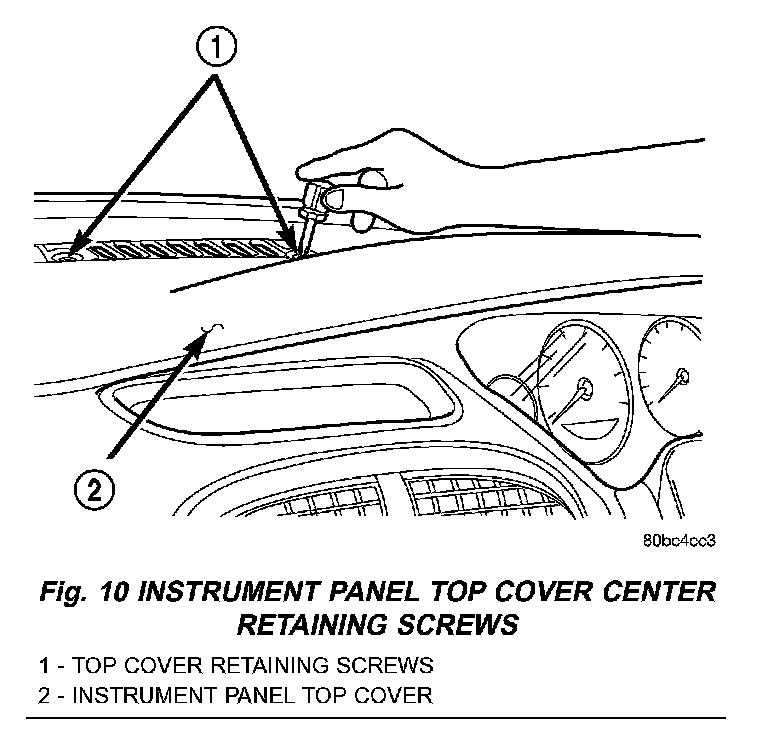 1

2

80bc4cc3

Fig. 10 INSTRUMENT PANEL TOP COVER CENTER RETAINING SCREWS

1 - TOP COVER RETAINING SCREWS
2 - INSTRUMENT PANEL TOP COVER