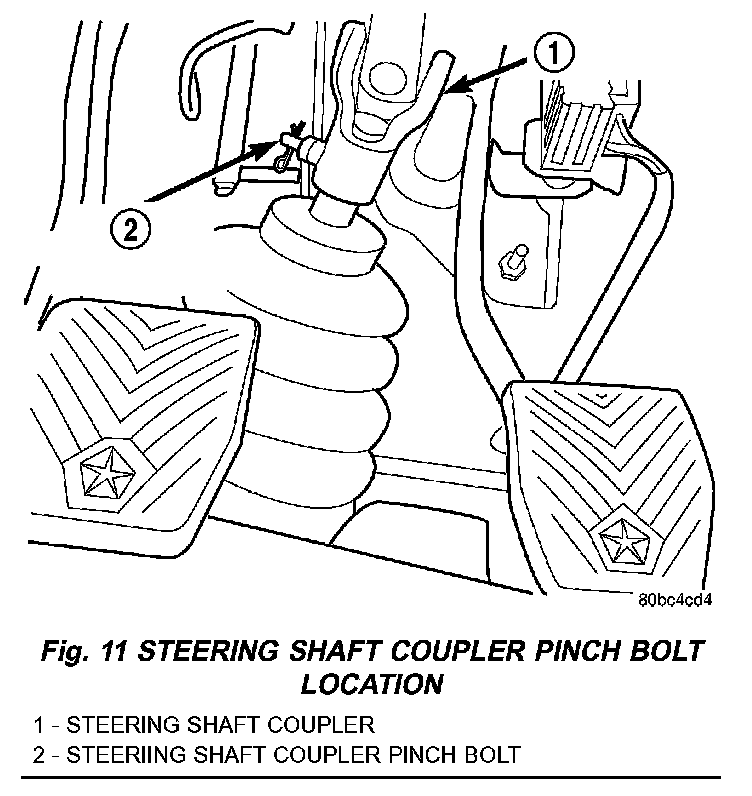 1

2

80bc4cd4

Fig. 11 STEERING SHAFT COUPLER PINCH BOLT LOCATION

1 - STEERING SHAFT COUPLER
2 - STEERIING SHAFT COUPLER PINCH BOLT