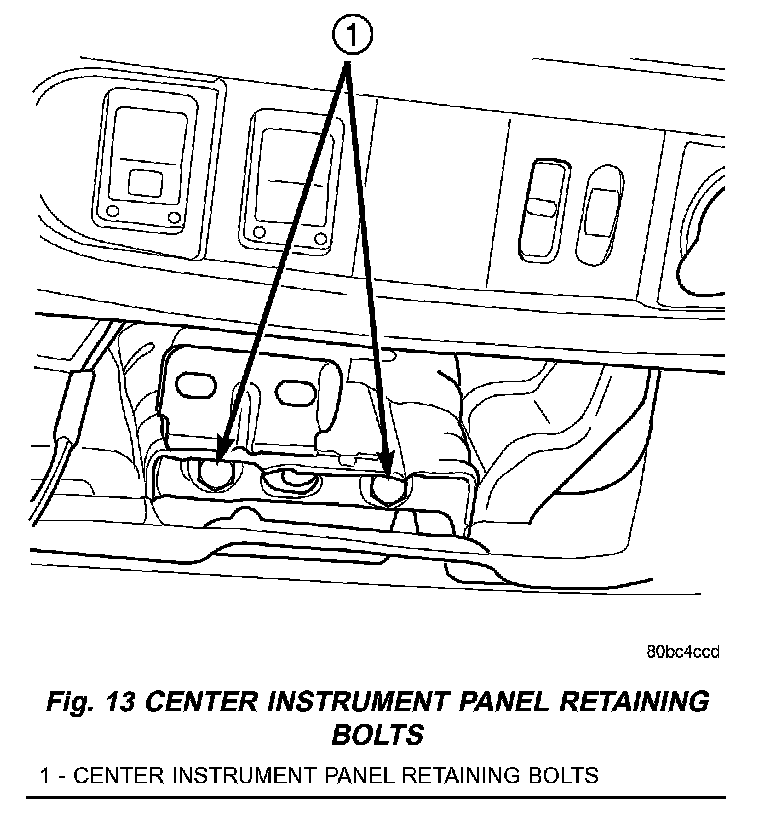 1

80bc4ccd

Fig. 13 CENTER INSTRUMENT PANEL RETAINING BOLTS

1 - CENTER INSTRUMENT PANEL RETAINING BOLTS