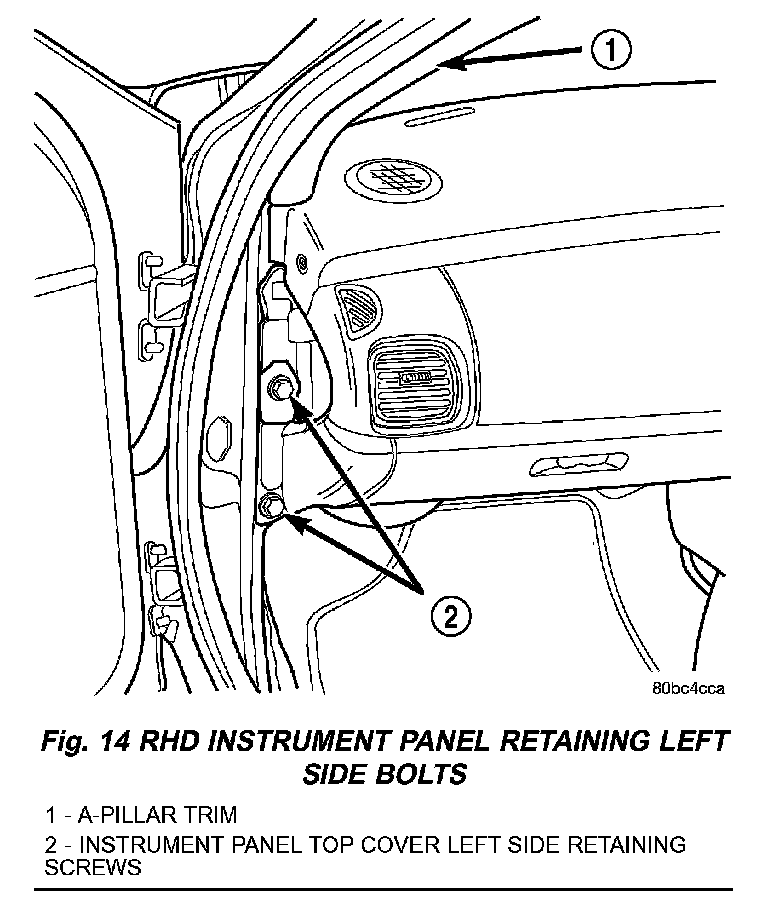 1

2

80bc4cca

Fig. 14 RHD INSTRUMENT PANEL RETAINING LEFT SIDE BOLTS

1 - A-PILLAR TRIM

2 - INSTRUMENT PANEL TOP COVER LEFT SIDE RETAINING SCREWS