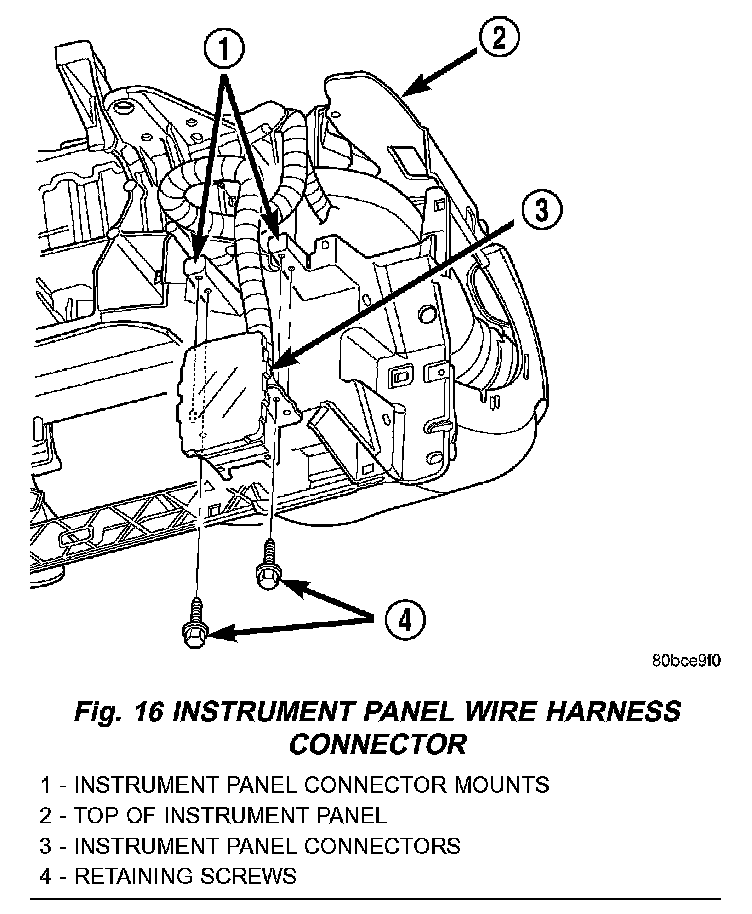 1
2
3
4
80bce910

Fig. 16 INSTRUMENT PANEL WIRE HARNESS CONNECTOR

1 - INSTRUMENT PANEL CONNECTOR MOUNTS
2 - TOP OF INSTRUMENT PANEL
3 - INSTRUMENT PANEL CONNECTORS
4 - RETAINING SCREWS