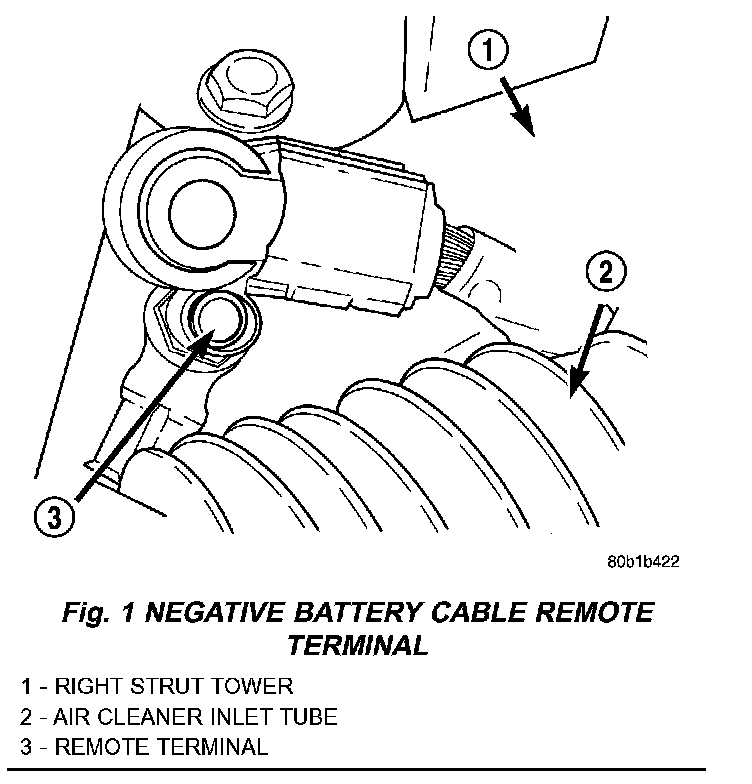 1

2

3

80b1b422

Fig. 1 NEGATIVE BATTERY CABLE REMOTE TERMINAL

1 - RIGHT STRUT TOWER
2 - AIR CLEANER INLET TUBE
3 - REMOTE TERMINAL