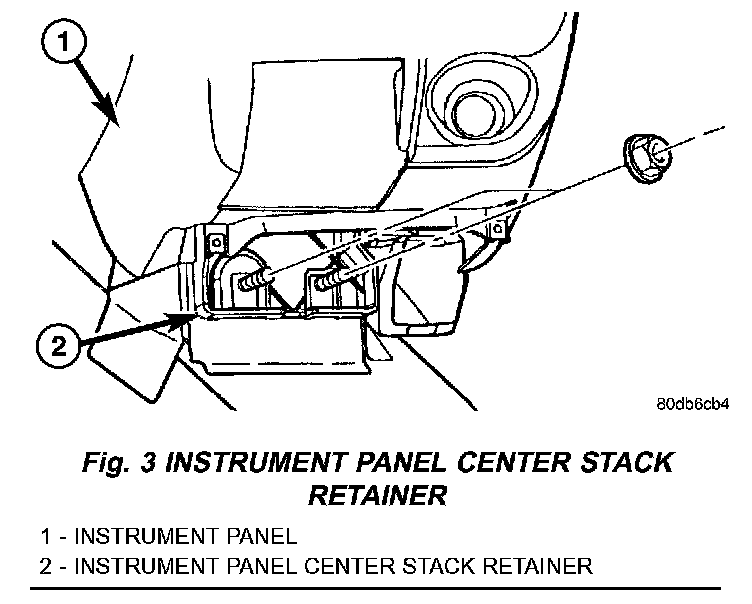 1

2

80db6cb4

Fig. 3 INSTRUMENT PANEL CENTER STACK RETAINER

1 - INSTRUMENT PANEL
2 - INSTRUMENT PANEL CENTER STACK RETAINER