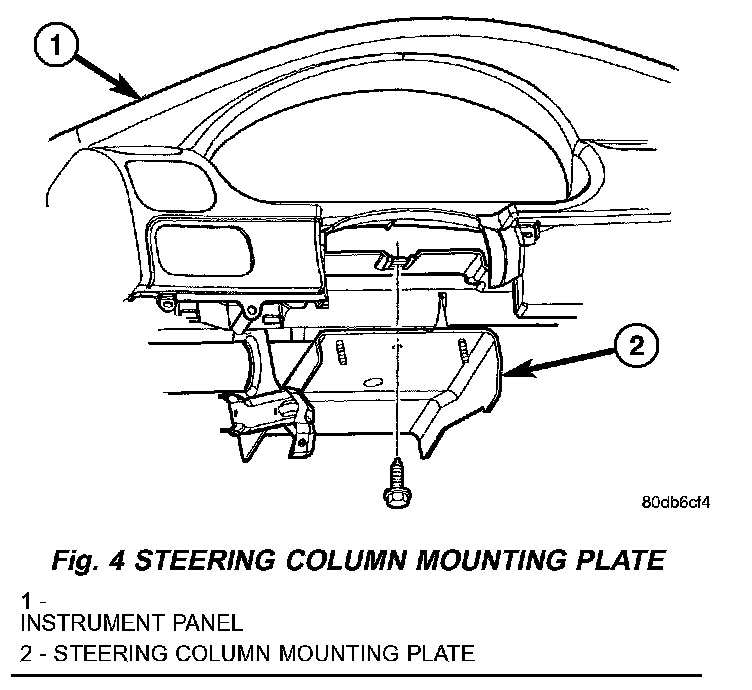 1

2

80db6cf4

Fig. 4 STEERING COLUMN MOUNTING PLATE

1 -
INSTRUMENT PANEL

2 - STEERING COLUMN MOUNTING PLATE