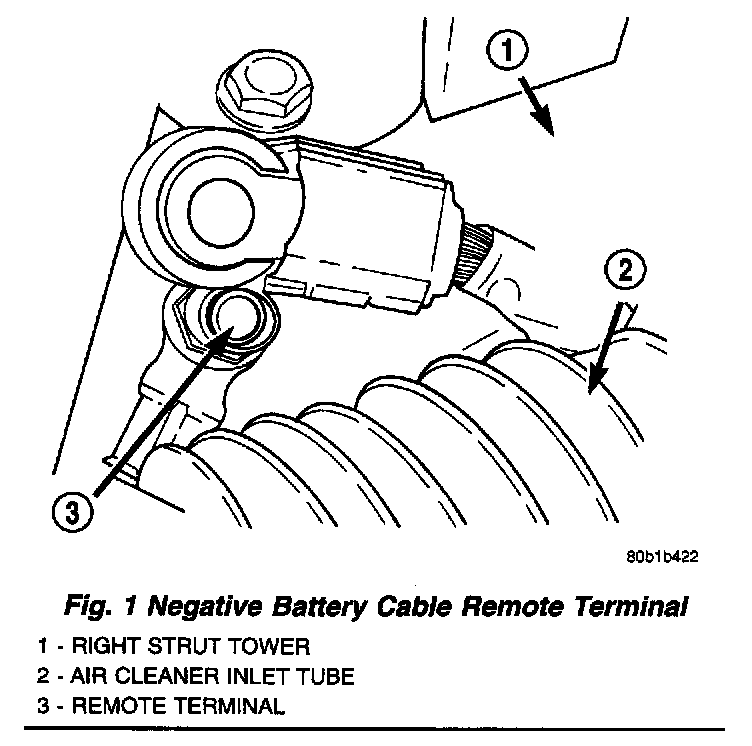 1

2

3

80b1b422

Fig. 1 Negative Battery Cable Remote Terminal

1 - RIGHT STRUT TOWER
2 - AIR CLEANER INLET TUBE
3 - REMOTE TERMINAL