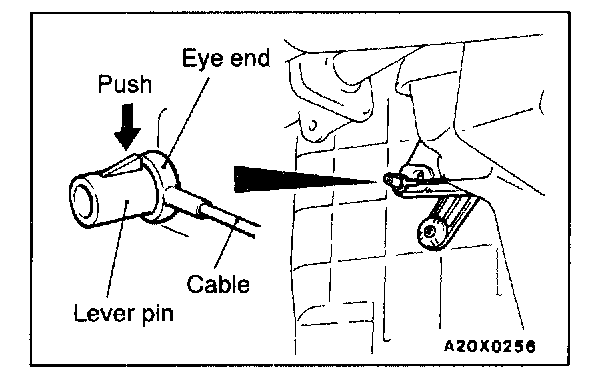 Eye end
Push
Cable
Lever pin
A20X0256