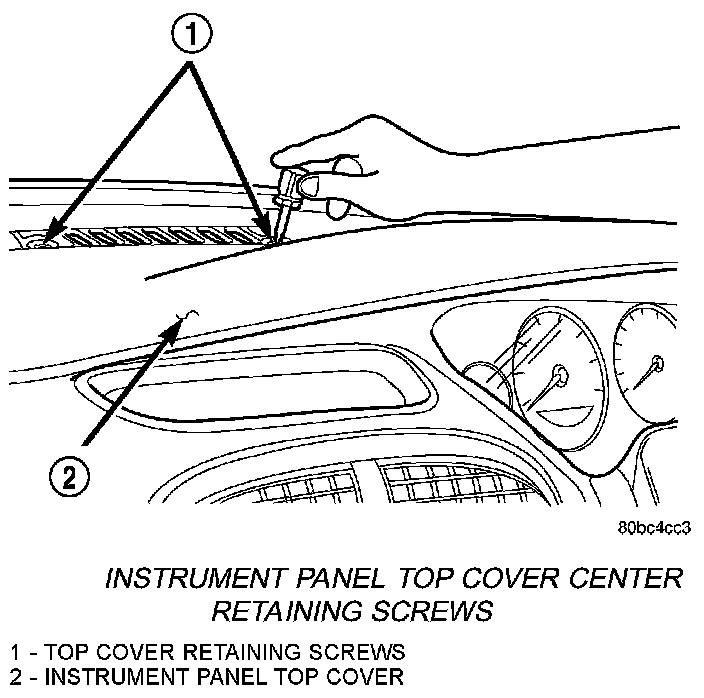 1

2

80bc4cc3

INSTRUMENT PANEL TOP COVER CENTER RETAINING SCREWS

1 - TOP COVER RETAINING SCREWS
2 - INSTRUMENT PANEL TOP COVER