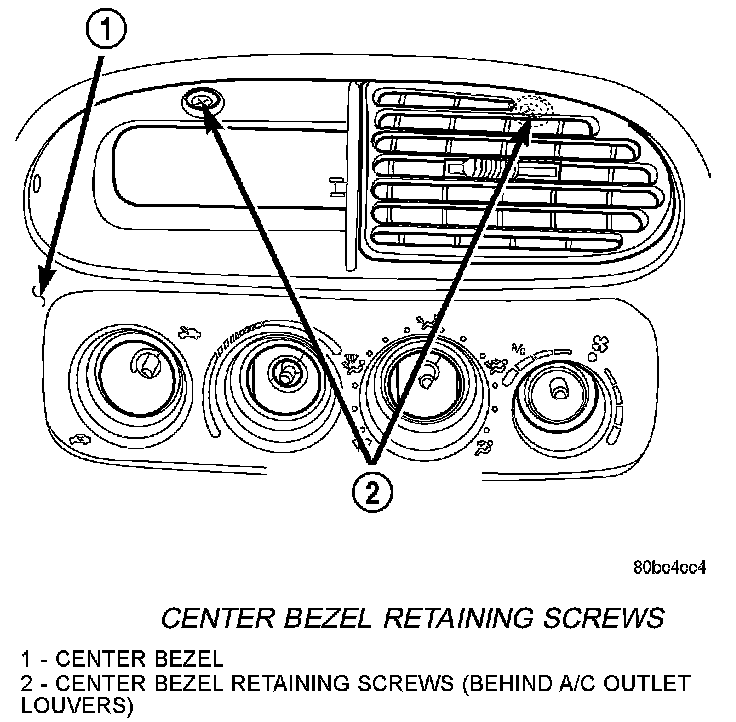 1

A/C

2

80bc4cc4

CENTER BEZEL RETAINING SCREWS

1 - CENTER BEZEL
2 - CENTER BEZEL RETAINING SCREWS (BEHIND A/C OUTLET LOUVERS)