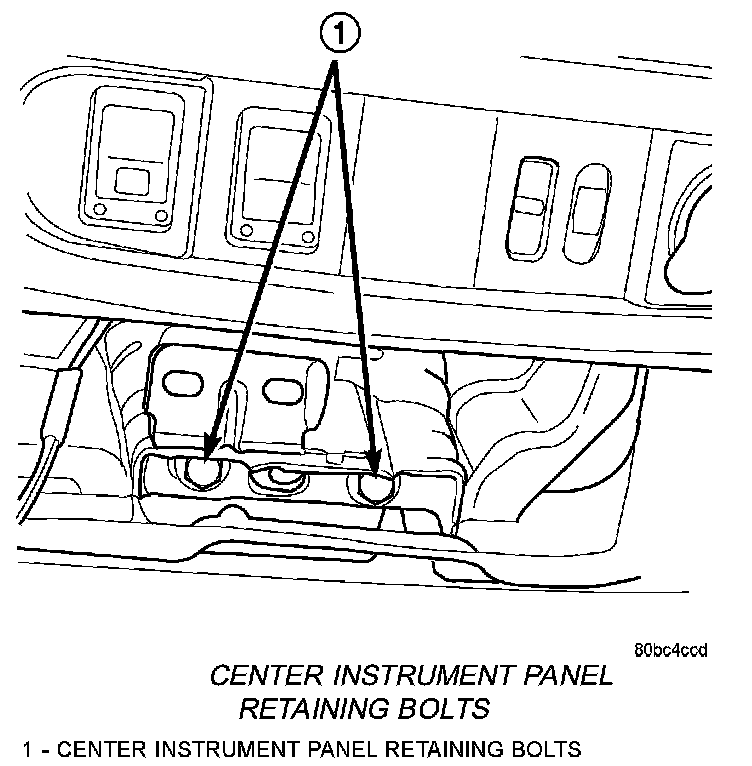 1

80bc4ccd

CENTER INSTRUMENT PANEL RETAINING BOLTS

1 - CENTER INSTRUMENT PANEL RETAINING BOLTS