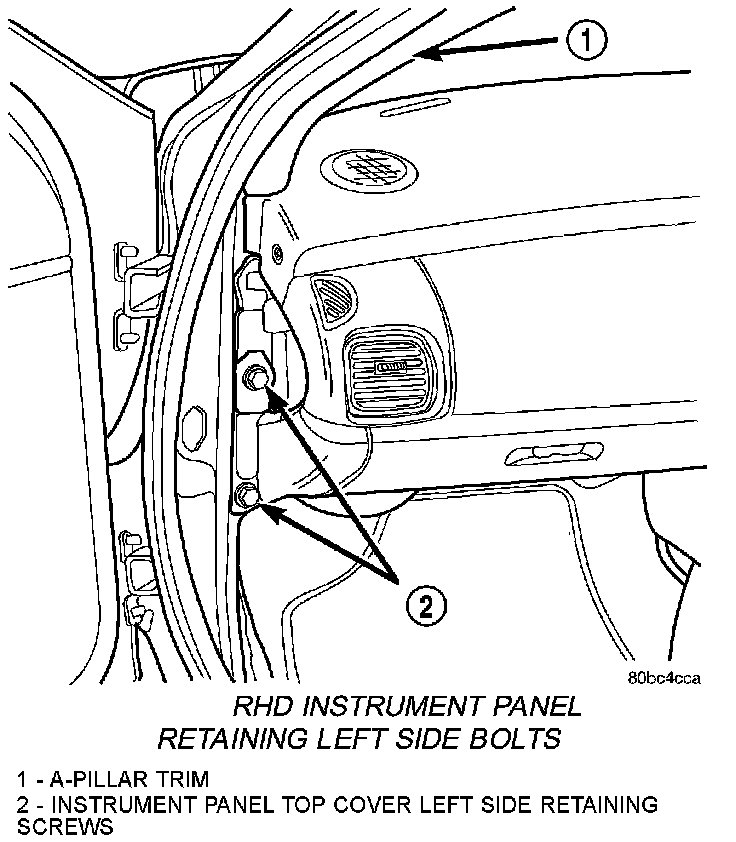 1

2

80bc4cca

RHD INSTRUMENT PANEL
RETAINING LEFT SIDE BOLTS

1 - A-PILLAR TRIM
2 - INSTRUMENT PANEL TOP COVER LEFT SIDE RETAINING SCREWS