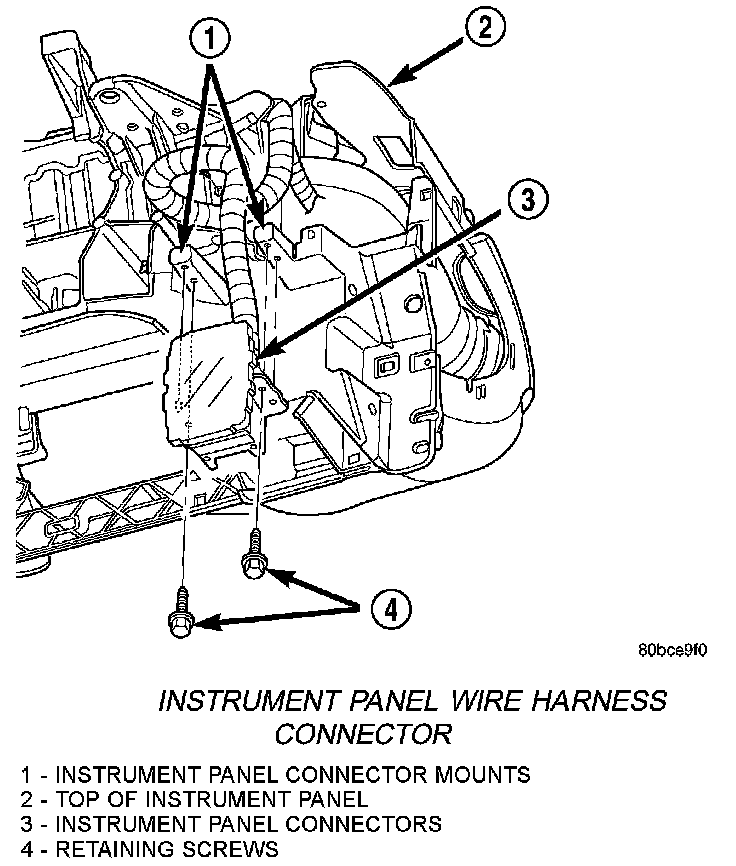 1
2
3
4

80bce9f0

INSTRUMENT PANEL WIRE HARNESS CONNECTOR

1 - INSTRUMENT PANEL CONNECTOR MOUNTS
2 - TOP OF INSTRUMENT PANEL
3 - INSTRUMENT PANEL CONNECTORS
4 - RETAINING SCREWS