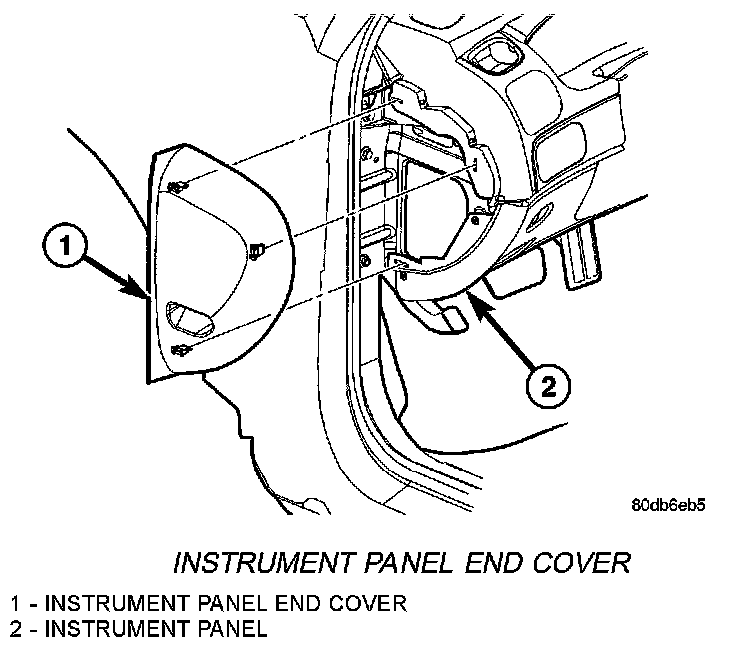 1

2

80db6eb5

INSTRUMENT PANEL END COVER

1 - INSTRUMENT PANEL END COVER
2 - INSTRUMENT PANEL