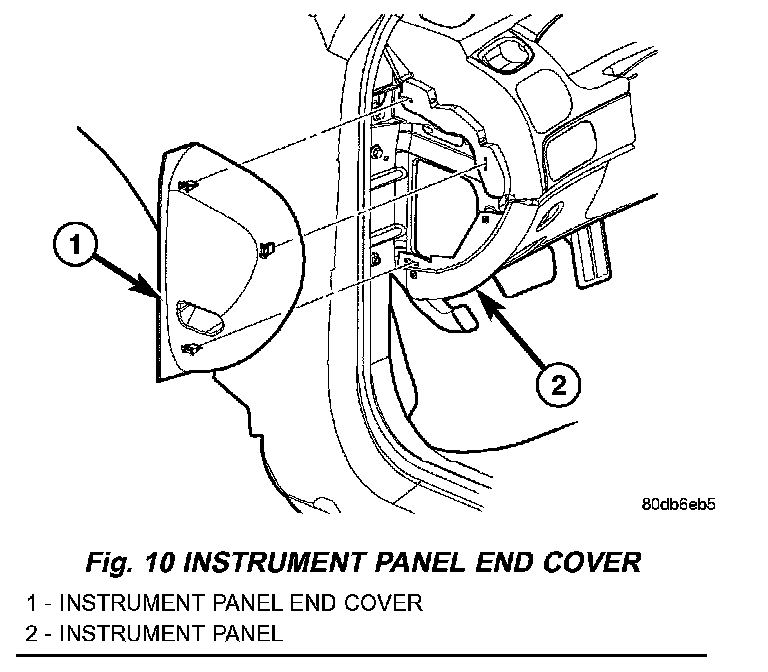 1

2

80db6eb5

Fig. 10 INSTRUMENT PANEL END COVER

1 - INSTRUMENT PANEL END COVER
2 - INSTRUMENT PANEL