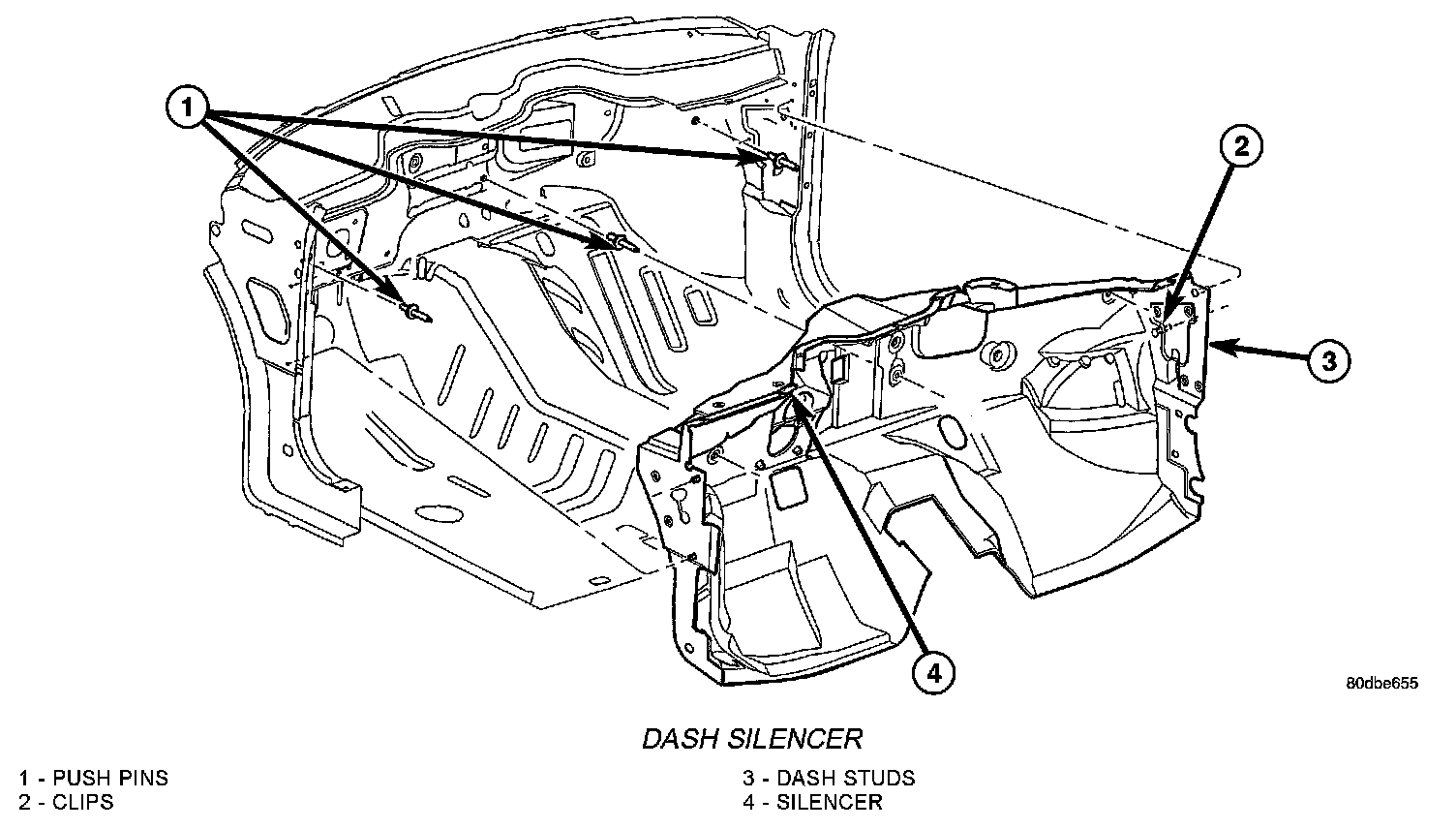 1

2

3

4

80dbe655

DASH SILENCER

1 - PUSH PINS
2 - CLIPS

3 - DASH STUDS
4 - SILENCER