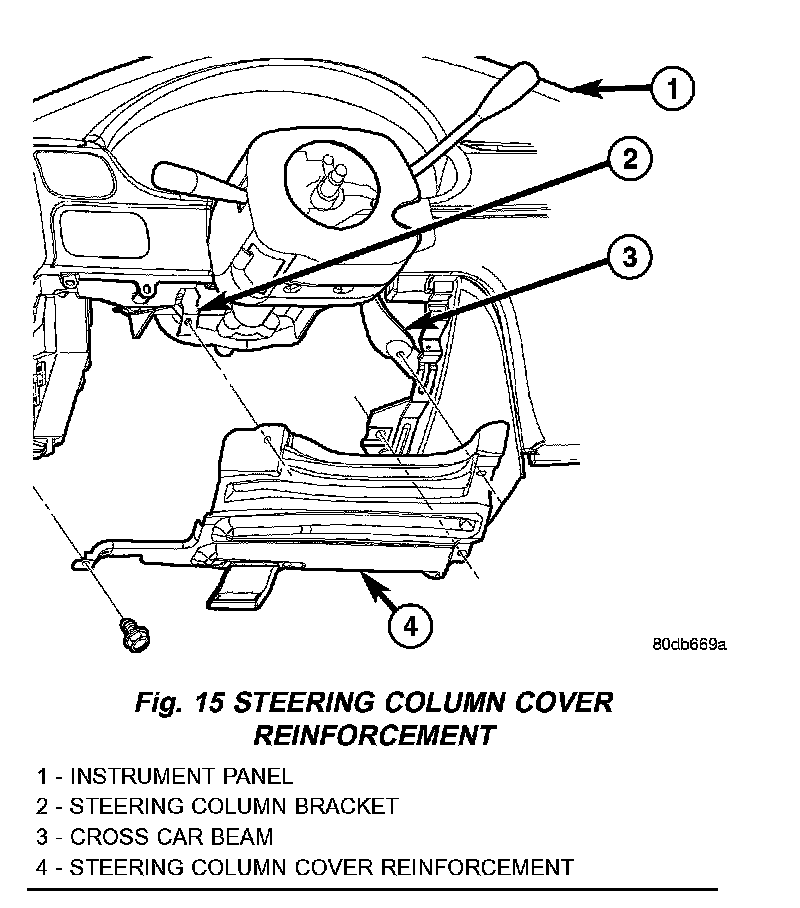 1

2

3

4

80db669a

Fig. 15 STEERING COLUMN COVER REINFORCEMENT

1 - INSTRUMENT PANEL
2 - STEERING COLUMN BRACKET
3 - CROSS CAR BEAM
4 - STEERING COLUMN COVER REINFORCEMENT